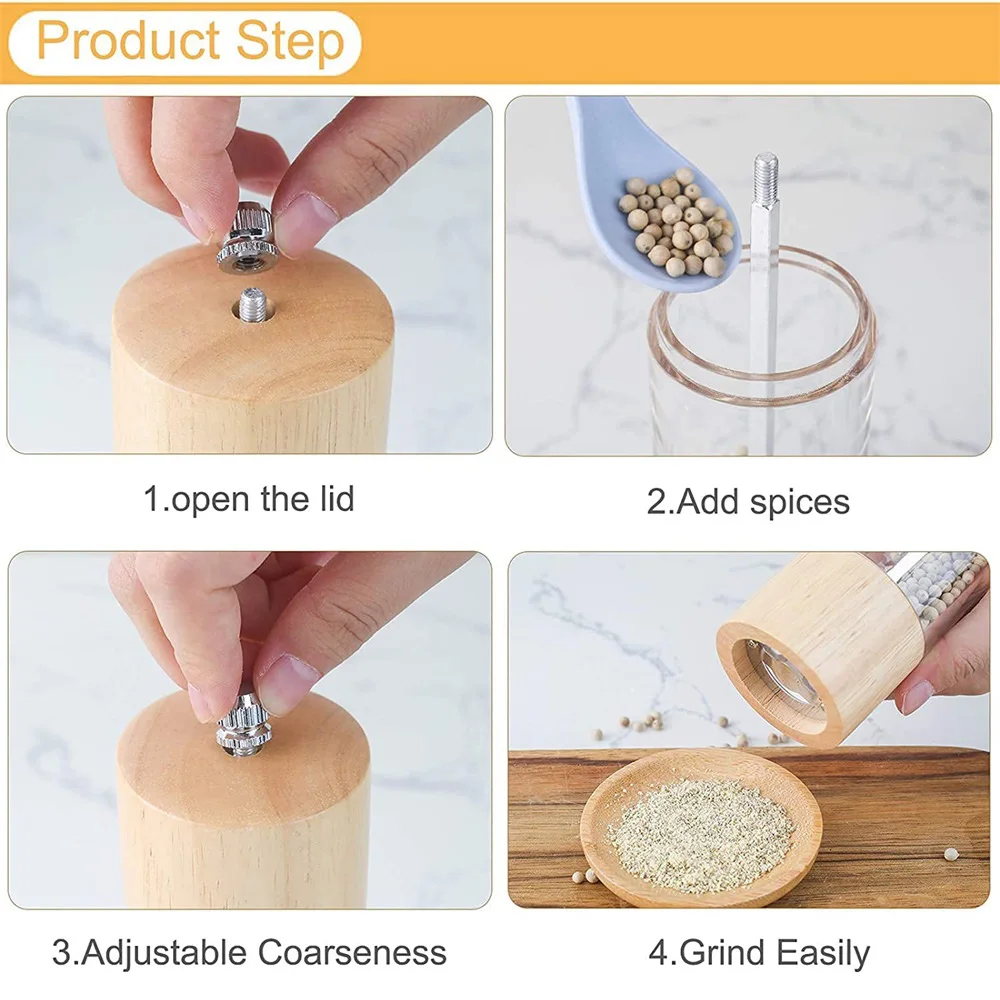 Product Step

1.open the lid

2.Add spices

3.Adjustable Coarseness

4.Grind Easily