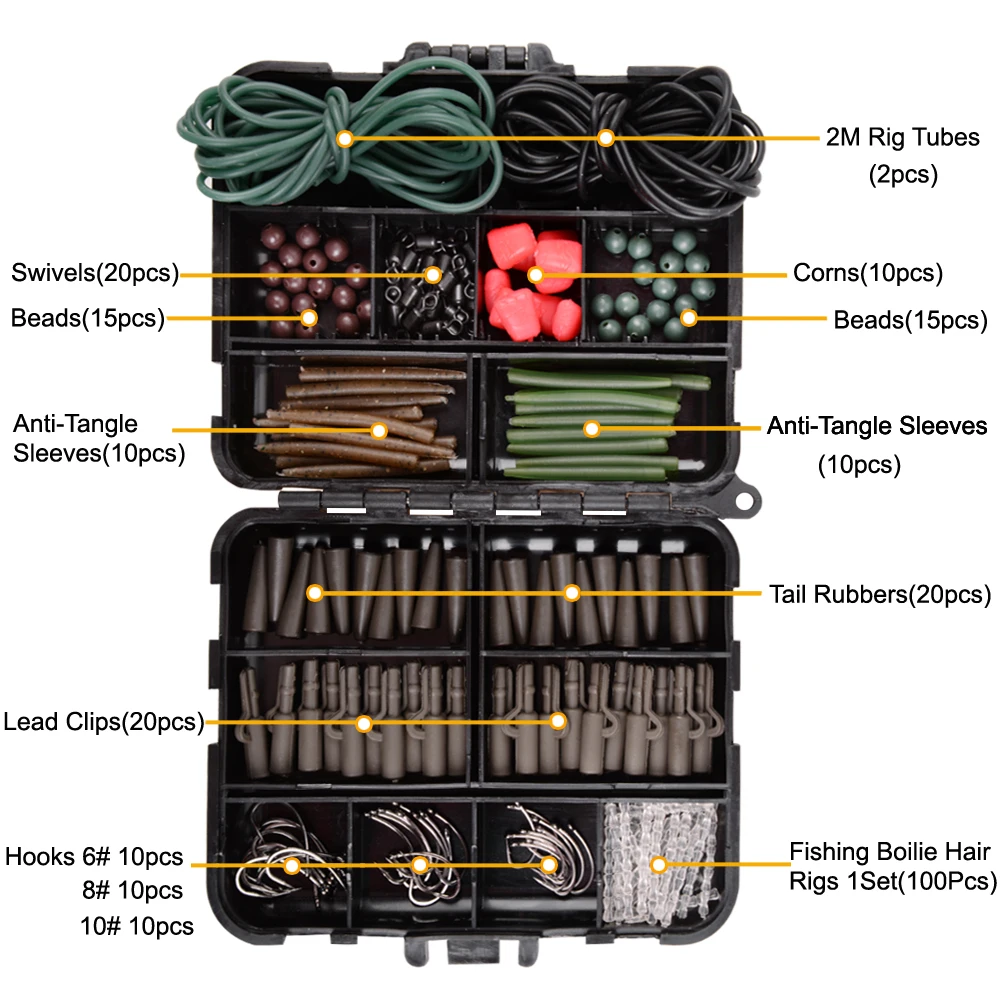 2M Rig Tubes
(2pcs)

Swivels(20pcs)

Corns(10pcs)

Beads(15pcs)

Beads(15pcs)

Anti-Tangle Sleeves(10pcs)

Anti-Tangle Sleeves
(10pcs)

Tail Rubbers(20pcs)

Lead Clips(20pcs)

Hooks 6# 10pcs
8# 10pcs
10# 10pcs

Fishing Boilie Hair Rigs 1Set(100Pcs)