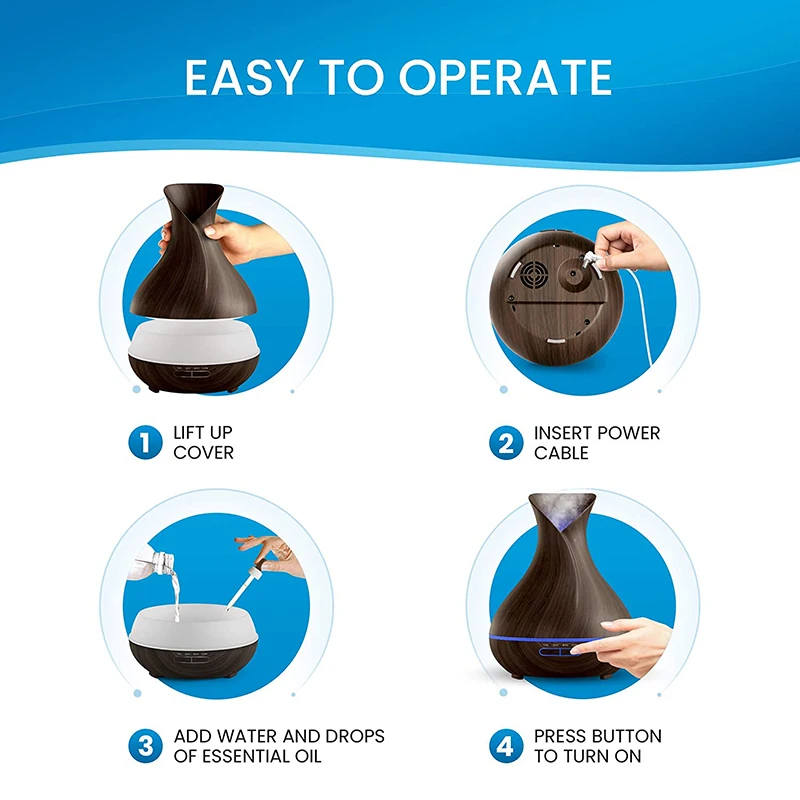 EASY TO OPERATE

1 LIFT UP COVER

2 INSERT POWER CABLE

3 ADD WATER AND DROPS OF ESSENTIAL OIL

4 PRESS BUTTON TO TURN ON