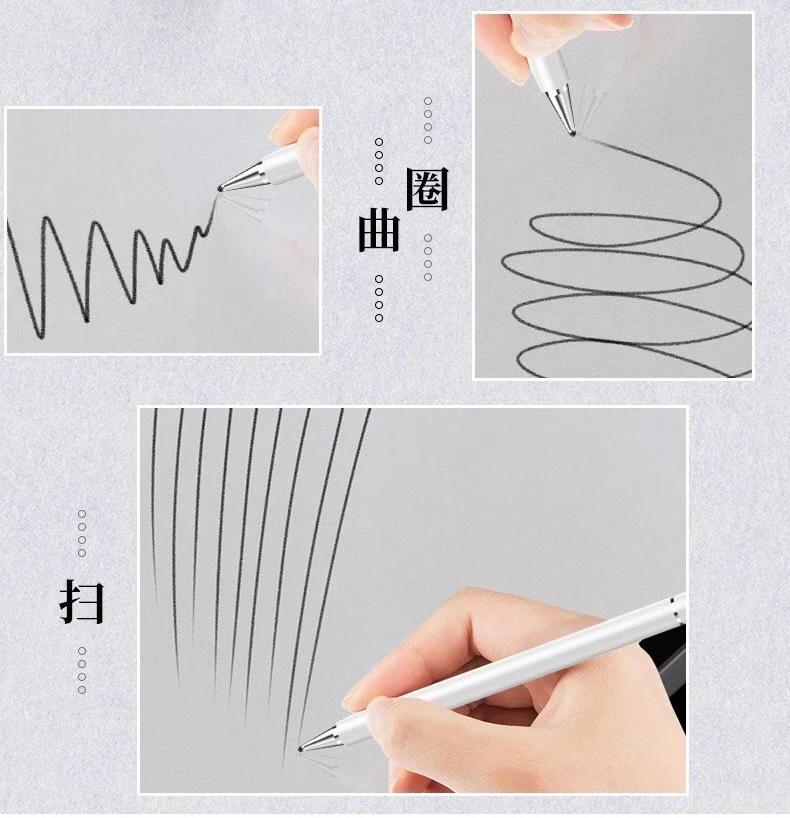 曲

圈

扫