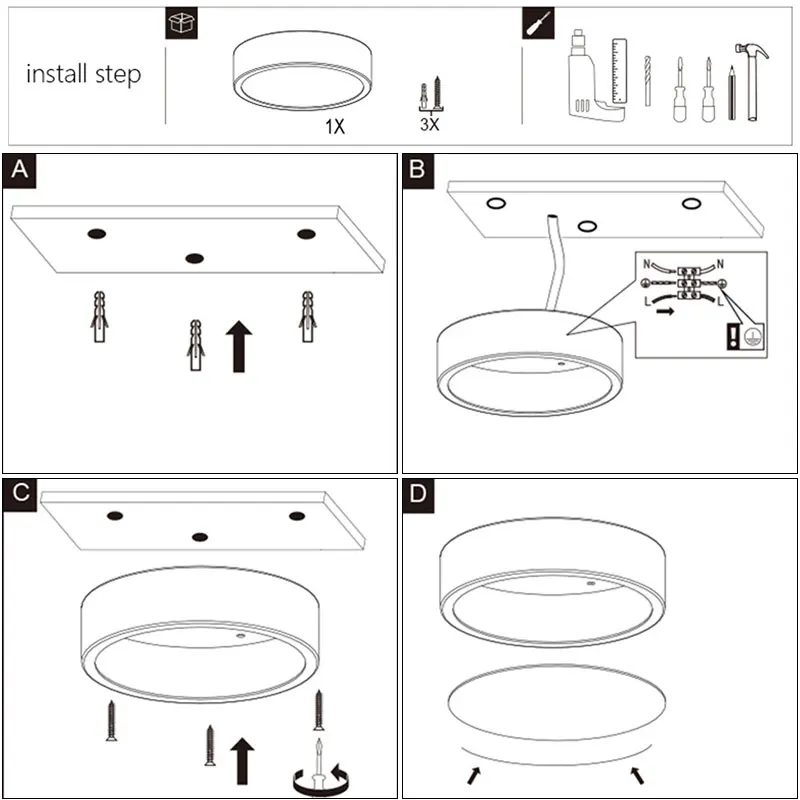 install step

1X

3X

A

B

N
N
L
L

C

D