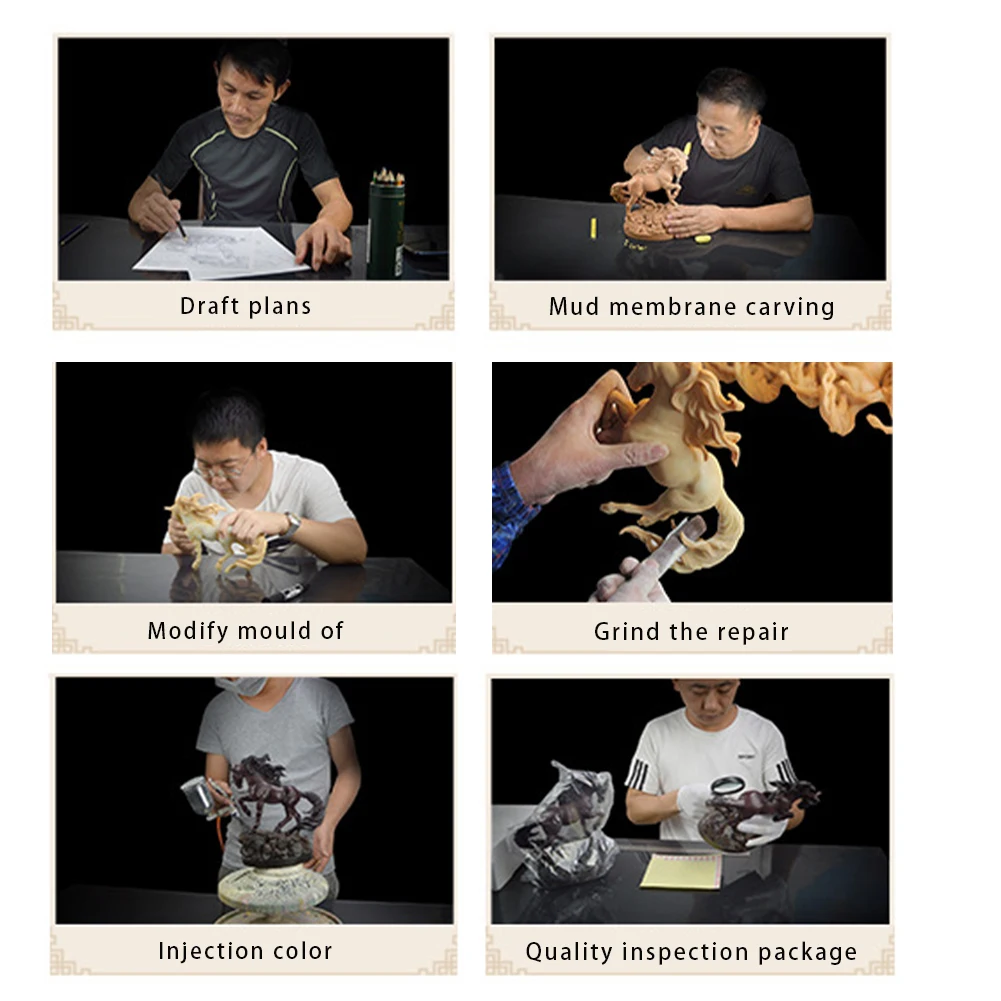 Draft plans

Mud membrane carving

Modify mould of

Grind the repair

Injection color

Quality inspection package