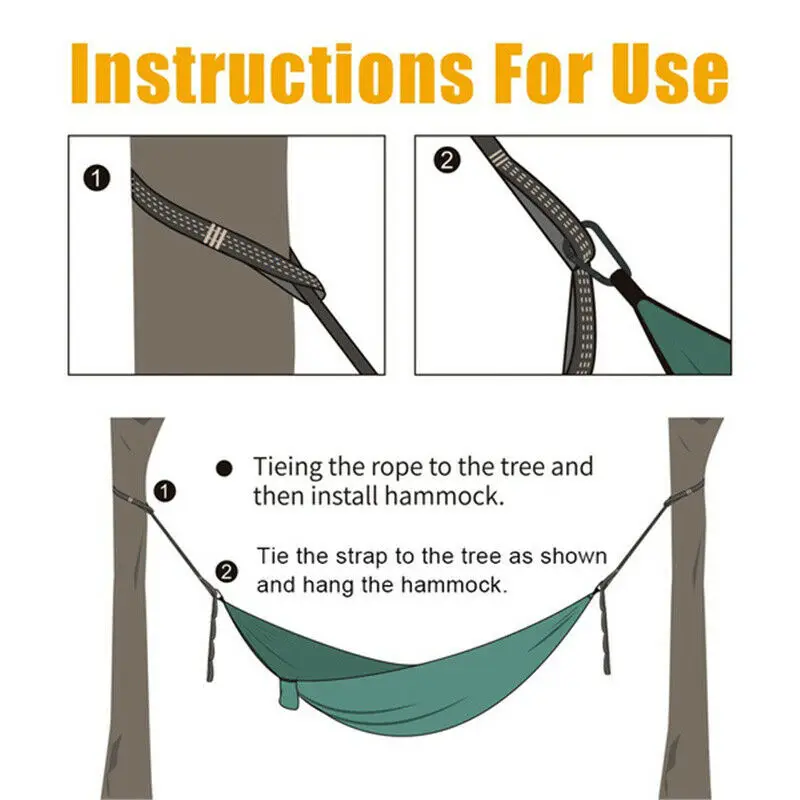 Instructions For Use

1

2

1

● Tieing the rope to the tree and then install hammock.

2

Tie the strap to the tree as shown and hang the hammock.