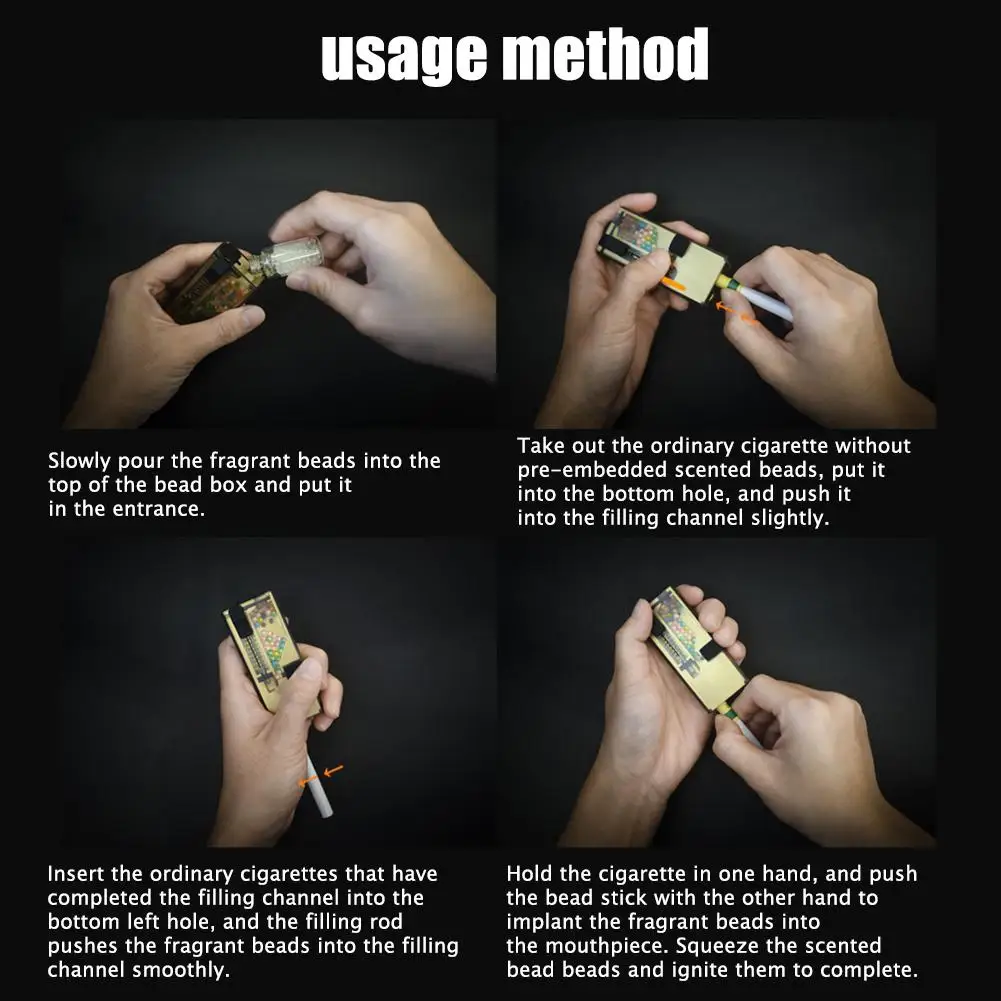 usage method

Slowly pour the fragrant beads into the top of the bead box and put it in the entrance.

Take out the ordinary cigarette without pre-embedded scented beads, put it into the bottom hole, and push it into the filling channel slightly.

Insert the ordinary cigarettes that have completed the filling channel into the bottom left hole, and the filling rod pushes the fragrant beads into the filling channel smoothly.

Hold the cigarette in one hand, and push the bead stick with the other hand to implant the fragrant beads into the mouthpiece. Squeeze the scented bead beads and ignite them to complete.