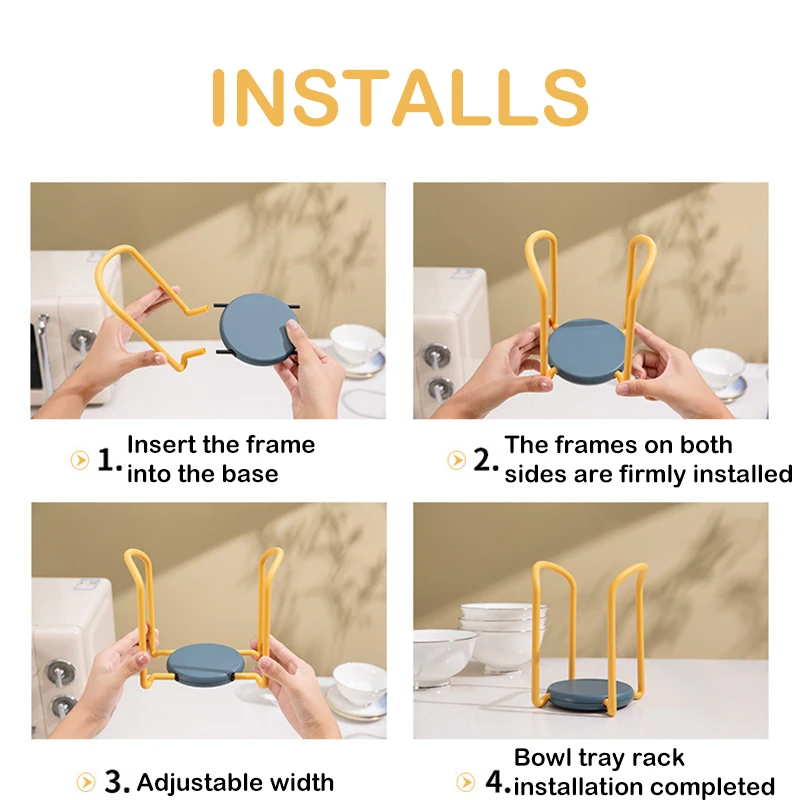 INSTALLS

1. Insert the frame into the base

2. The frames on both sides are firmly installed

3. Adjustable width

4. Bowl tray rack installation completed