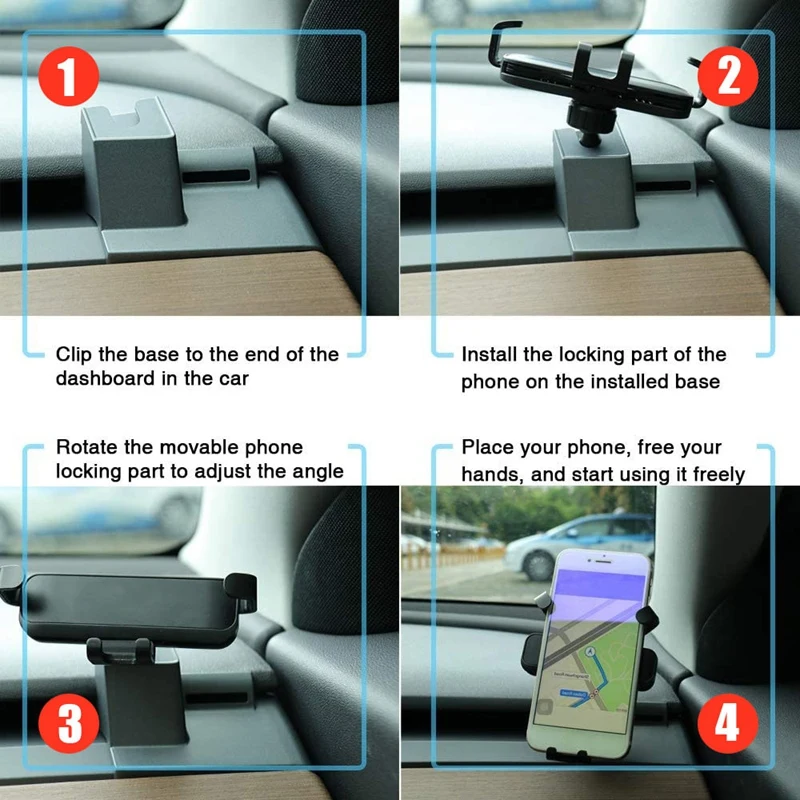 1

Clip the base to the end of the dashboard in the car

2

Install the locking part of the phone on the installed base

Rotate the movable phone locking part to adjust the angle

3

Place your phone, free your hands, and start using it freely

4