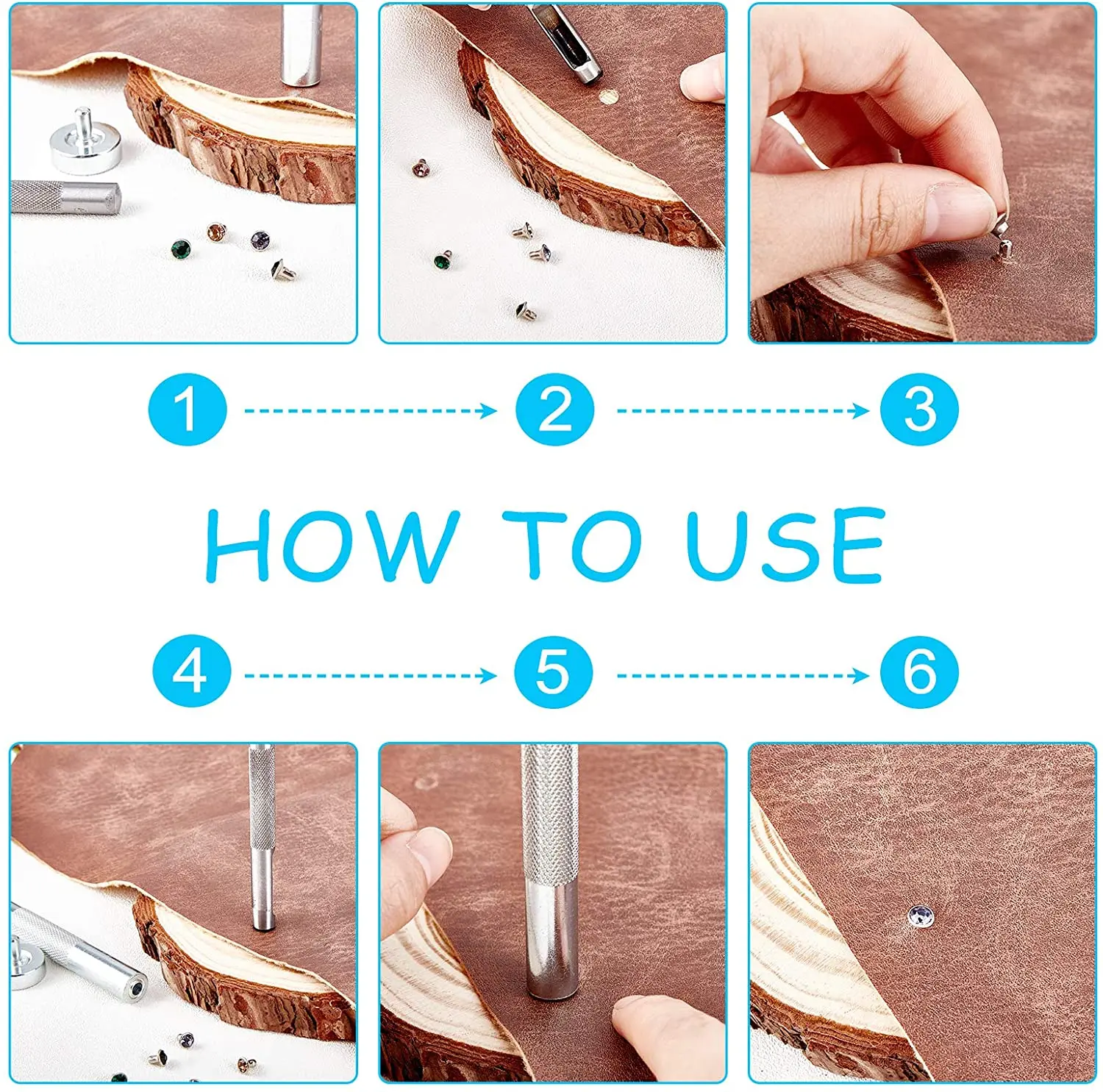 1
2
3
HOW TO USE
4
5
6