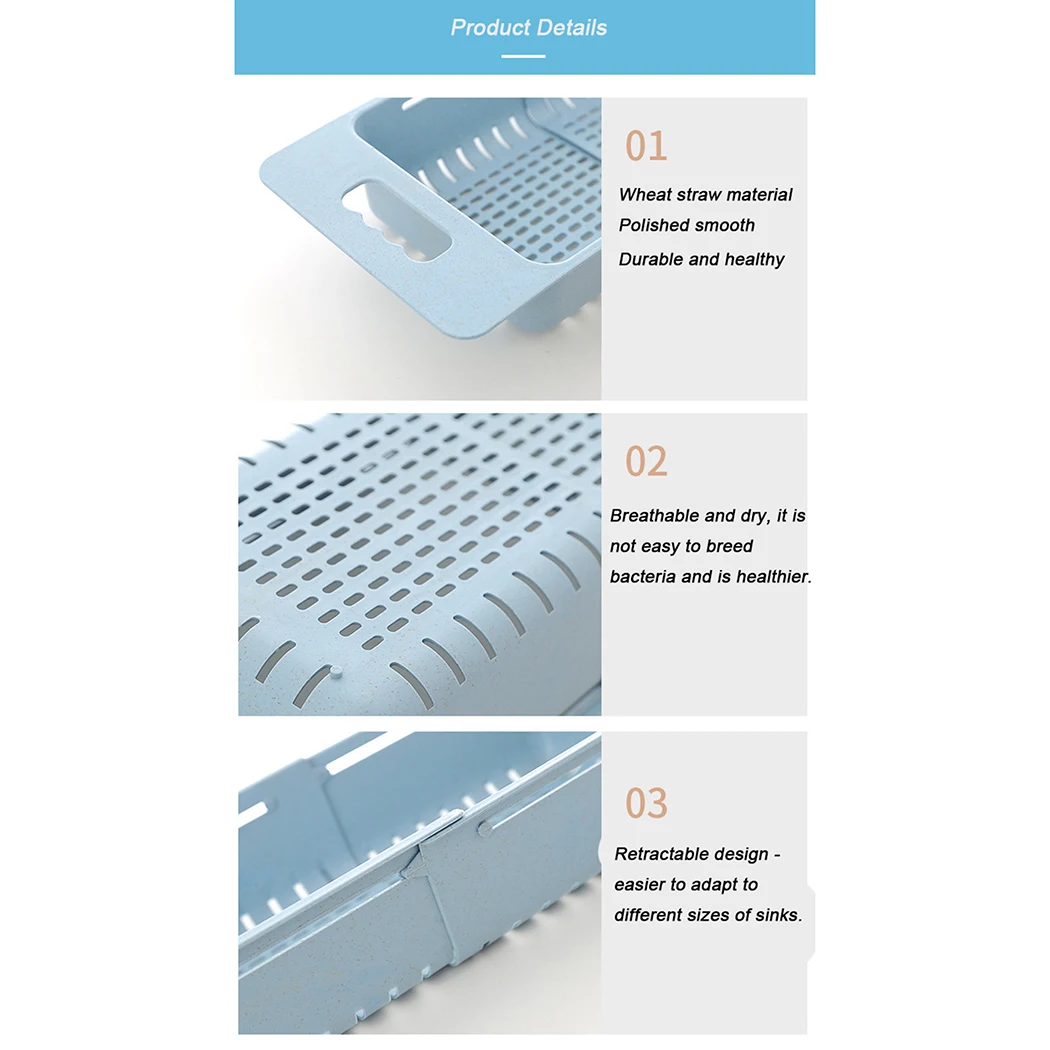 Product Details

01

Wheat straw material
Polished smooth
Durable and healthy

02

Breathable and dry, it is not easy to breed bacteria and is healthier.

03

Retractable design - easier to adapt to different sizes of sinks.