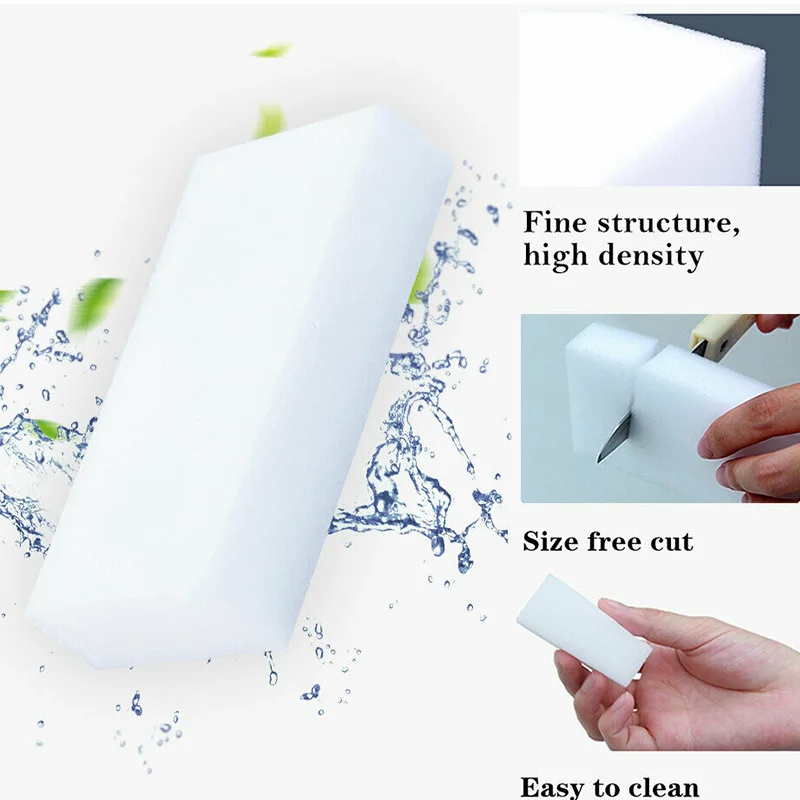 Fine structure, high density

Size free cut

Easy to clean