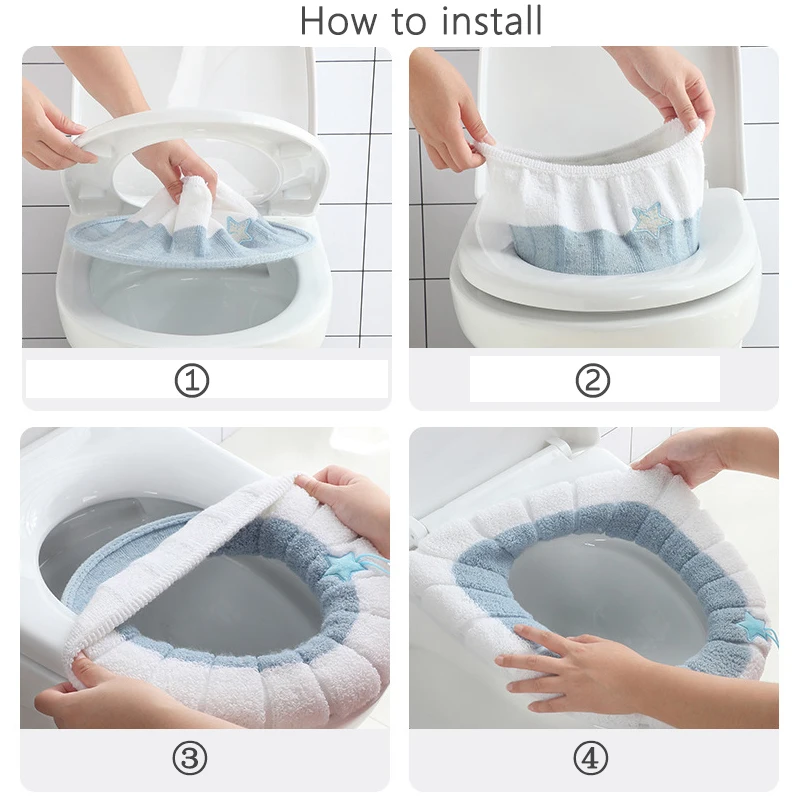 How to install

①

②

③

④