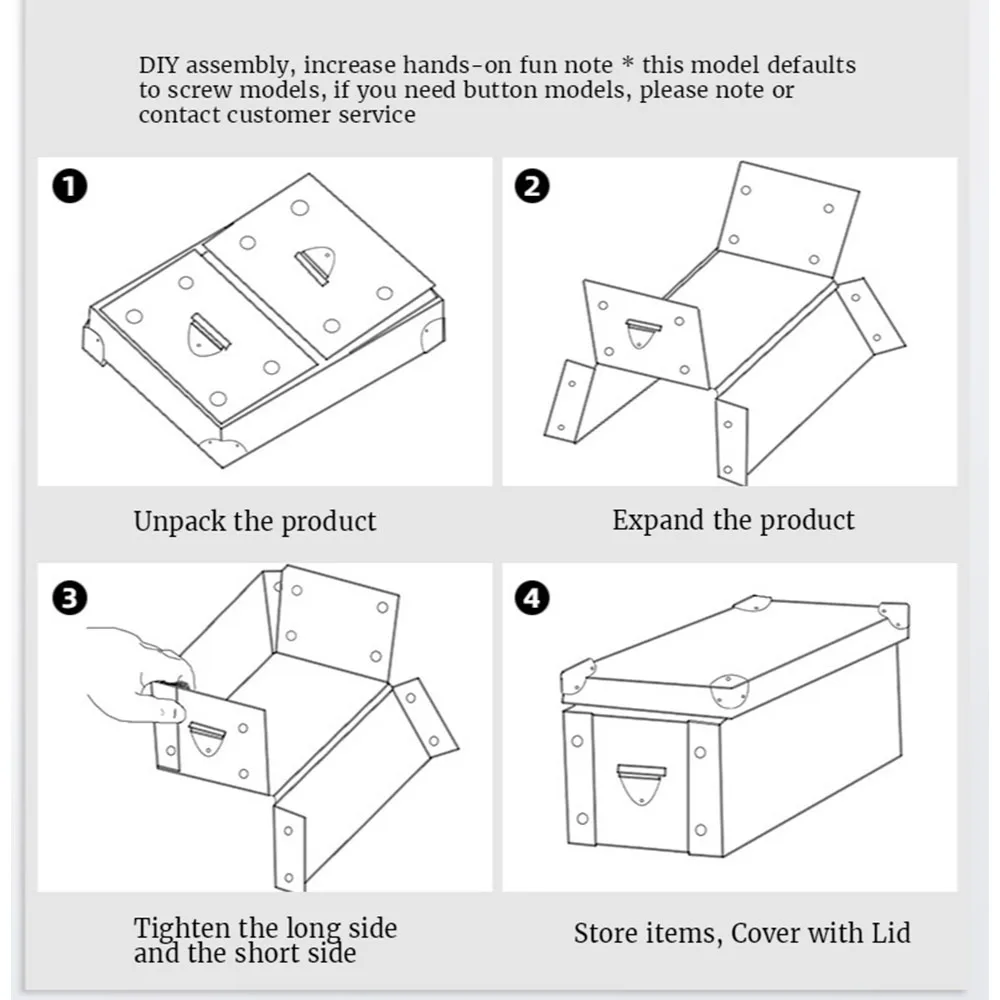 DIY assembly, increase hands-on fun note * this model defaults to screw models, if you need button models, please note or contact customer service

1

Unpack the product

2

Expand the product

3

Tighten the long side and the short side

4

Store items, Cover with Lid