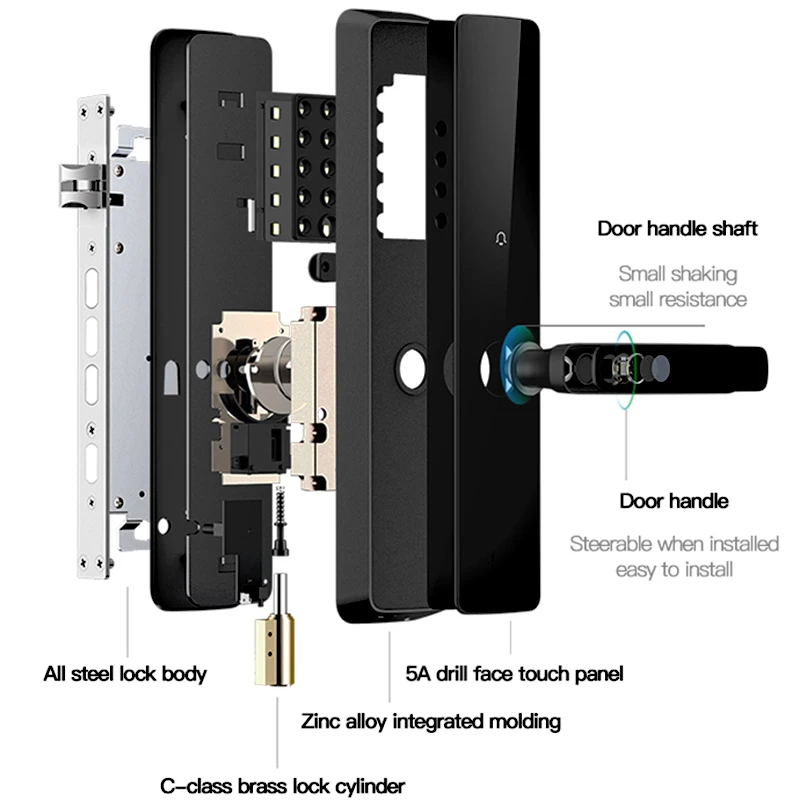 Door handle shaft

Small shaking
small resistance

Door handle

Steerable when installed
easy to install

All steel lock body

5A drill face touch panel

Zinc alloy integrated molding

C-class brass lock cylinder