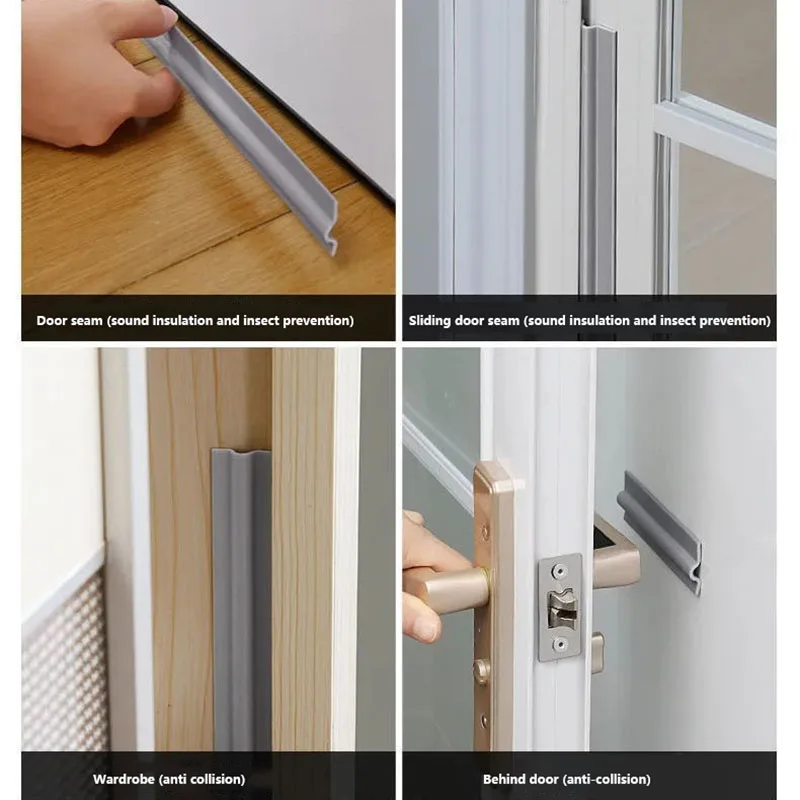 Door seam (sound insulation and insect prevention)

Sliding door seam (sound insulation and insect prevention)

Wardrobe (anti collision)

Behind door (anti-collision)