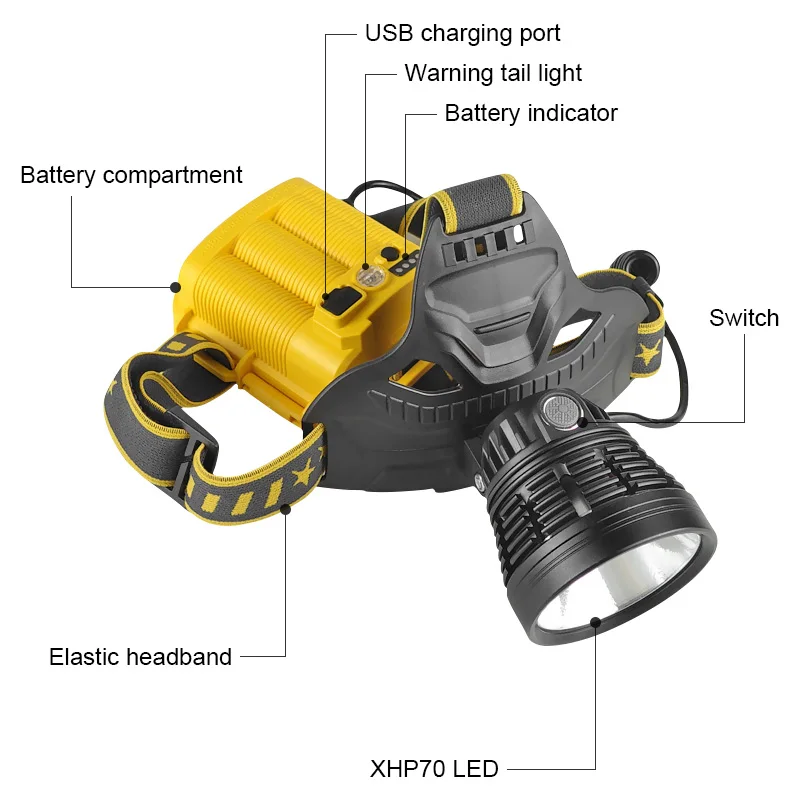 USB charging port

Warning tail light

Battery indicator

Battery compartment

Switch

Elastic headband

XHP70 LED