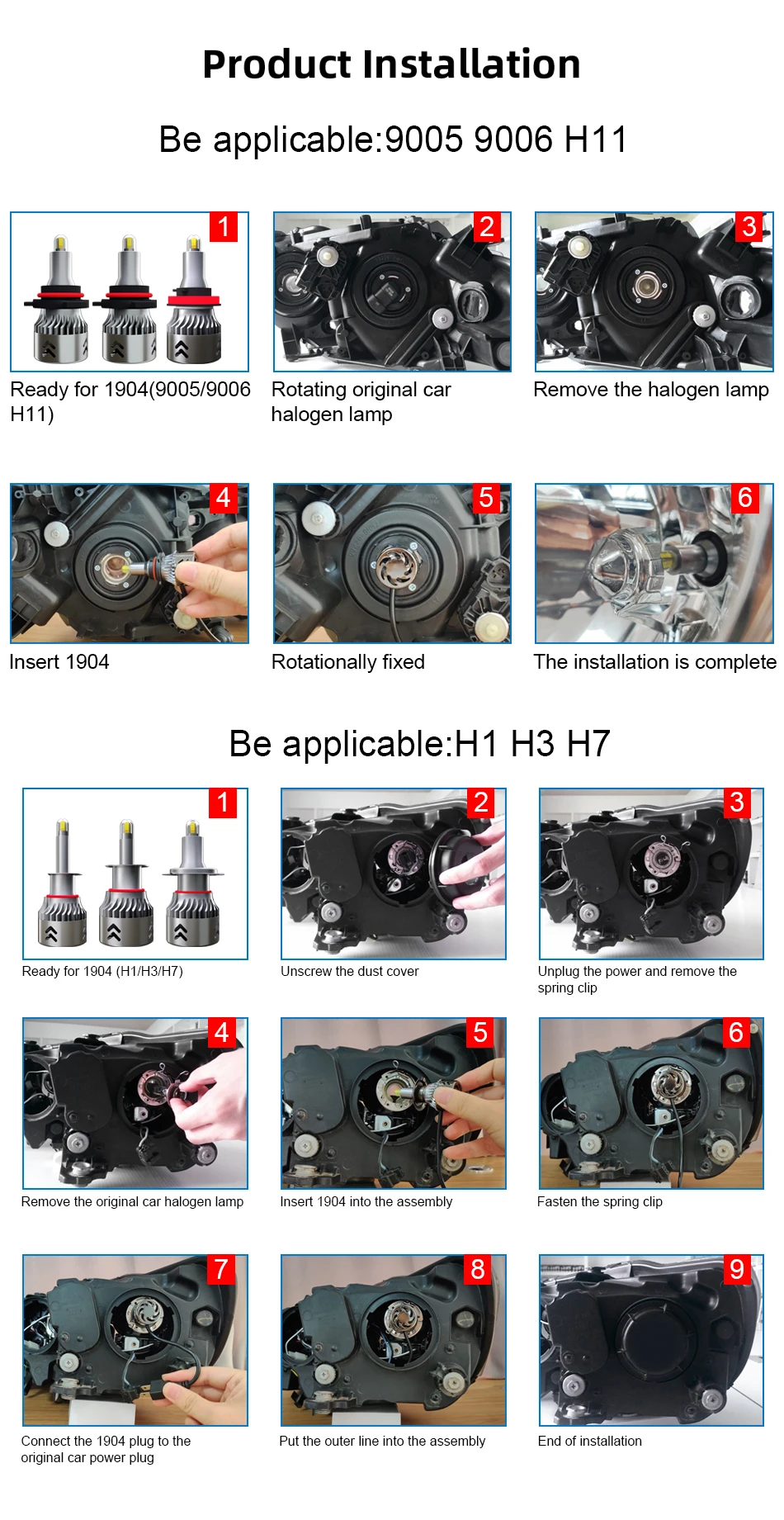 Product Installation

Be applicable:9005 9006 H11

1

Ready for 1904(9005/9006 H11)

2

Rotating original car halogen lamp

3

Remove the halogen lamp

4

Insert 1904

5

Rotationally fixed

6

The installation is complete

Be applicable:H1 H3 H7

1

Ready for 1904 (H1/H3/H7)

2

Unscrew the dust cover

3

Unplug the power and remove the spring clip

4

Remove the original car halogen lamp

5

Insert 1904 into the assembly

6

Fasten the spring clip

7

Connect the 1904 plug to the original car power plug

8

Put the outer line into the assembly

9

End of installation