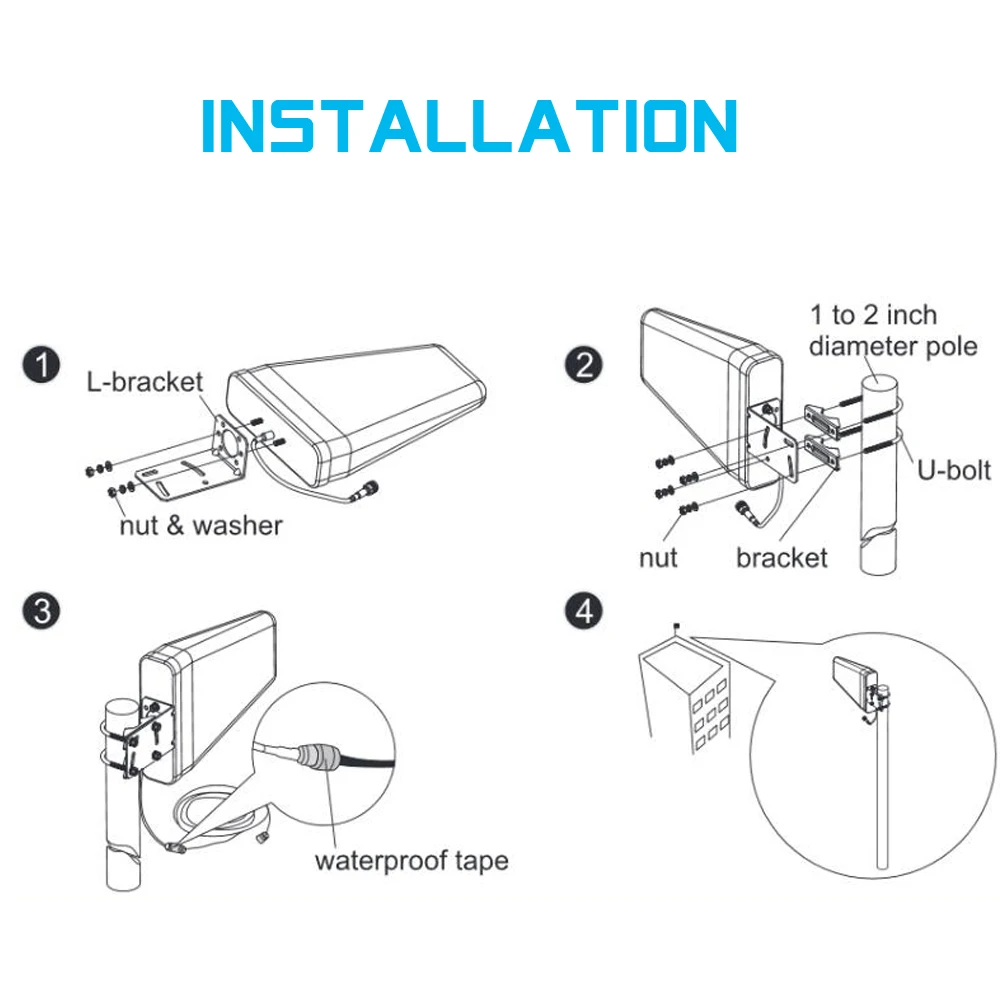 INSTALLATION

1

L-bracket

nut & washer

2

1 to 2 inch diameter pole

U-bolt

nut

bracket

3

waterproof tape

4