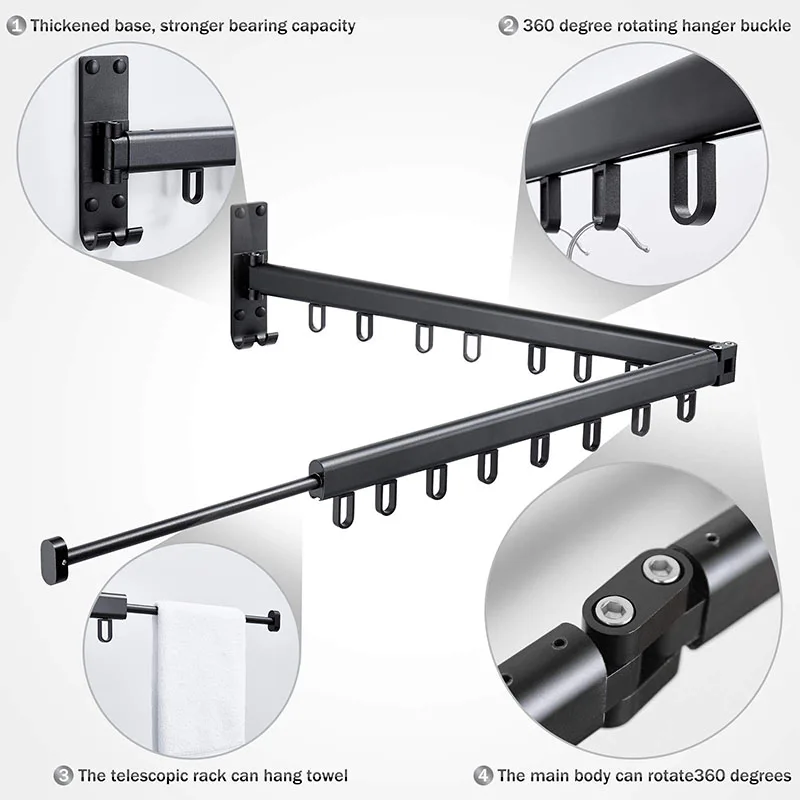 1 Thickened base, stronger bearing capacity

2 360 degree rotating hanger buckle

3 The telescopic rack can hang towel

4 The main body can rotate360 degrees