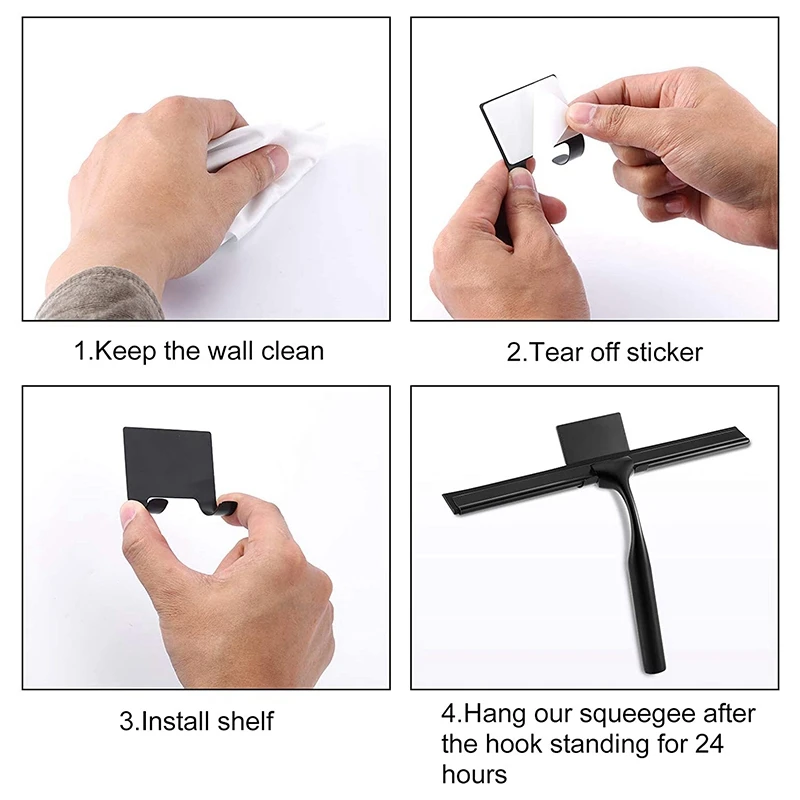 1.Keep the wall clean

2.Tear off sticker

3.Install shelf

4.Hang our squeegee after the hook standing for 24 hours