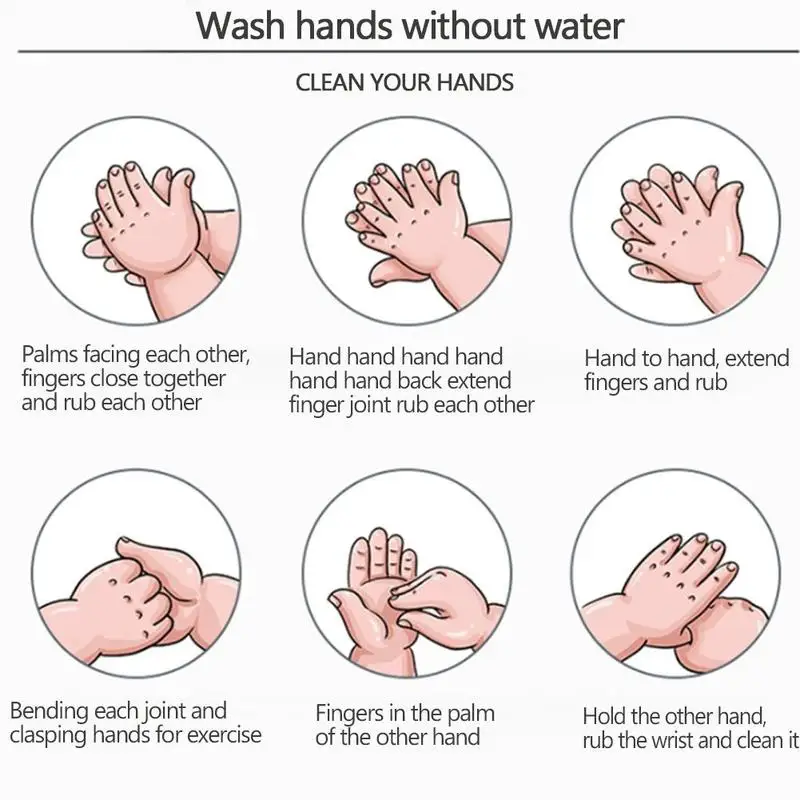 Wash hands without water

CLEAN YOUR HANDS

Palms facing each other, fingers close together and rub each other

Hand hand hand hand hand hand back extend finger joint rub each other

Hand to hand, extend fingers and rub

Bending each joint and clasping hands for exercise

Fingers in the palm of the other hand

Hold the other hand, rub the wrist and clean it