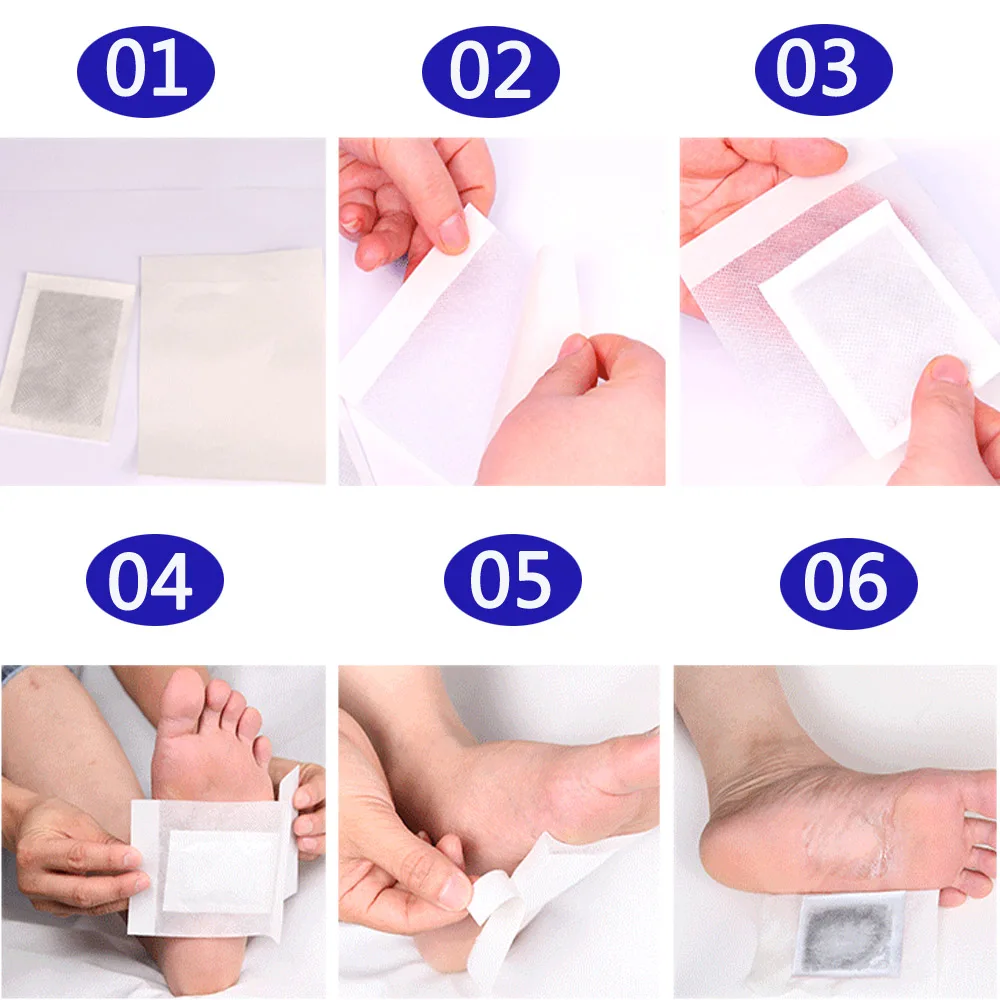 01

02

03

04

05

06