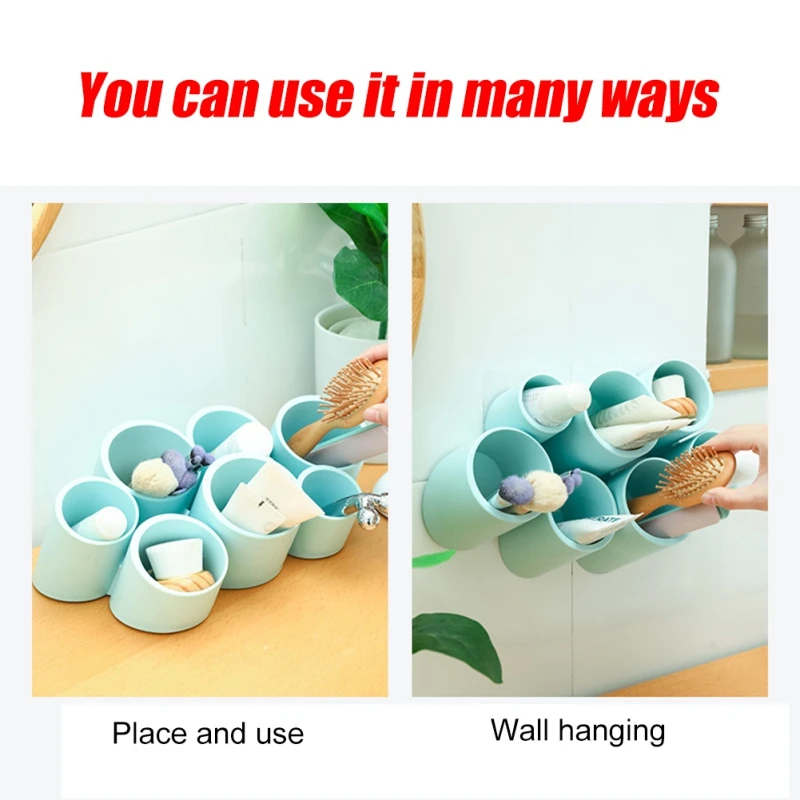 You can use it in many ways

Place and use

Wall hanging