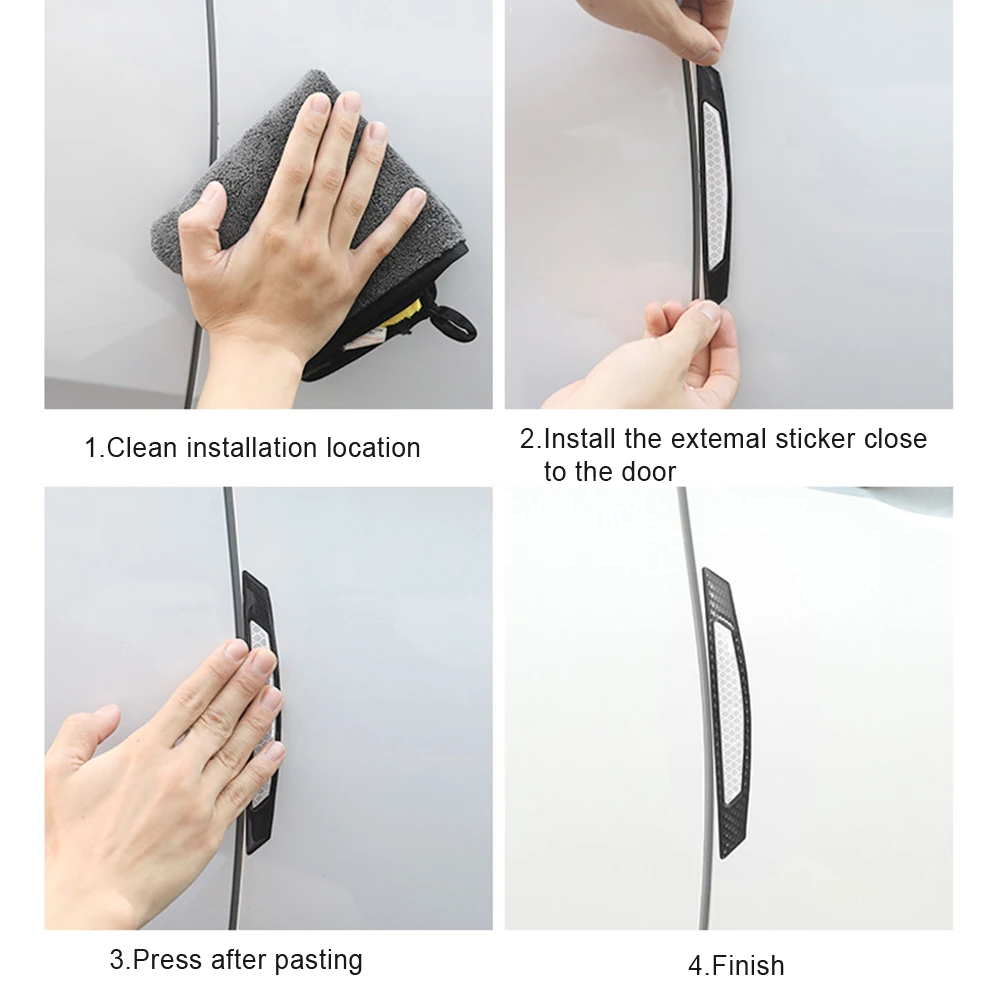 1.Clean installation location

2.Install the extemal sticker close to the door

3.Press after pasting

4.Finish