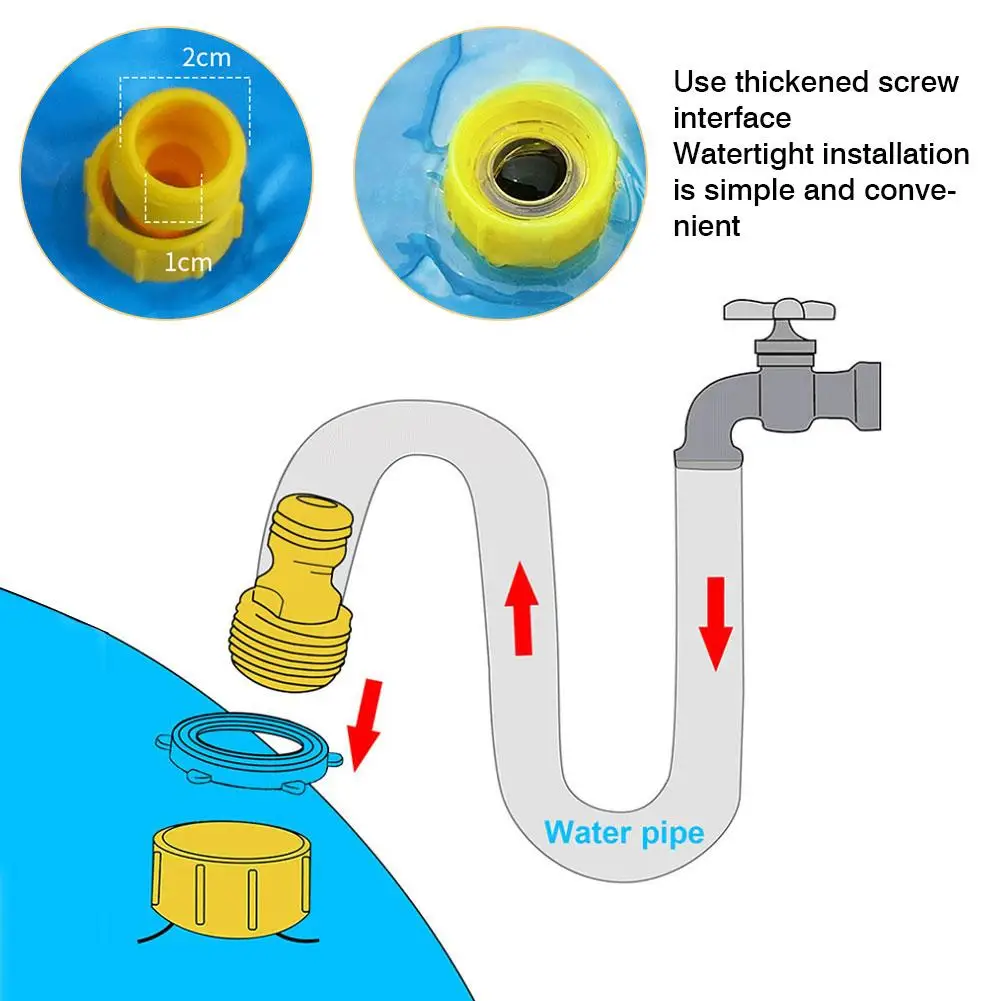 2cm

1cm

Use thickened screw interface
Watertight installation is simple and convenient

Water pipe