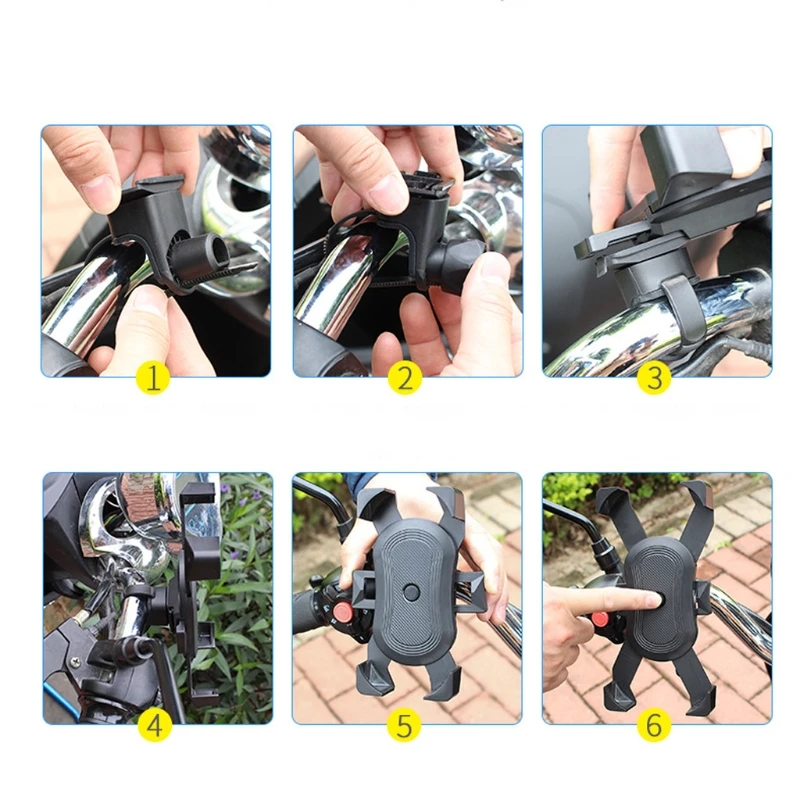 1
2
3
4
5
6