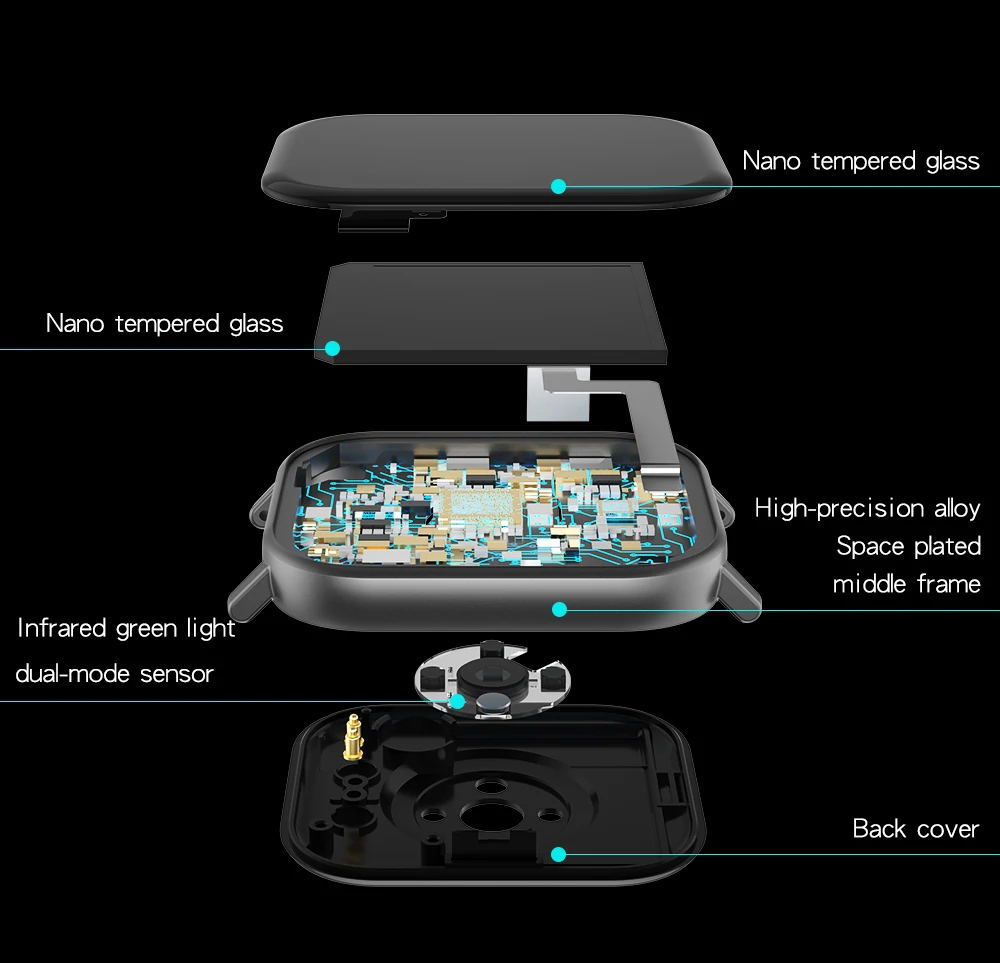 Nano tempered glass

Nano tempered glass

High-precision alloy
Space plated
middle frame

Infrared green light
dual-mode sensor

Back cover