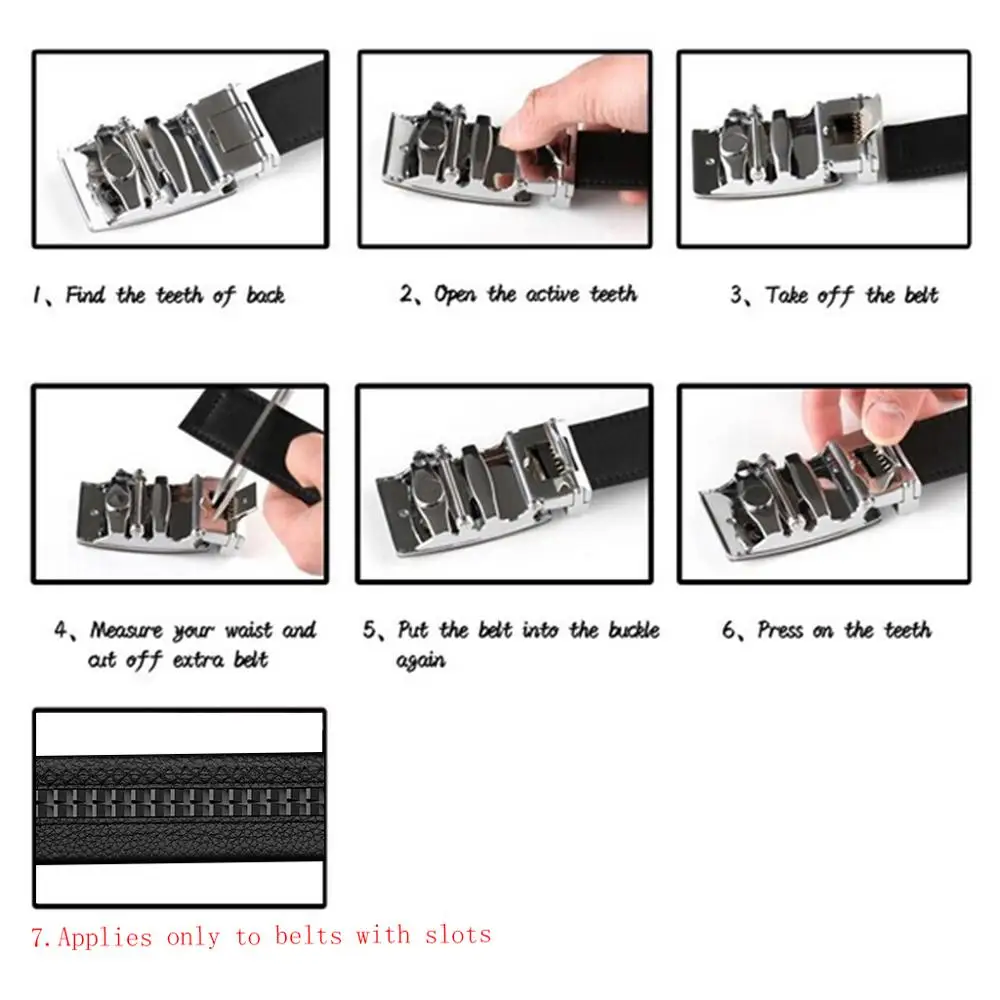 1、Find the teeth of back

2、Open the active teeth

3、Take off the belt

4、Measure your waist and cut off extra belt

5、Put the belt into the buckle again

6、Press on the teeth

7.Applies only to belts with slots