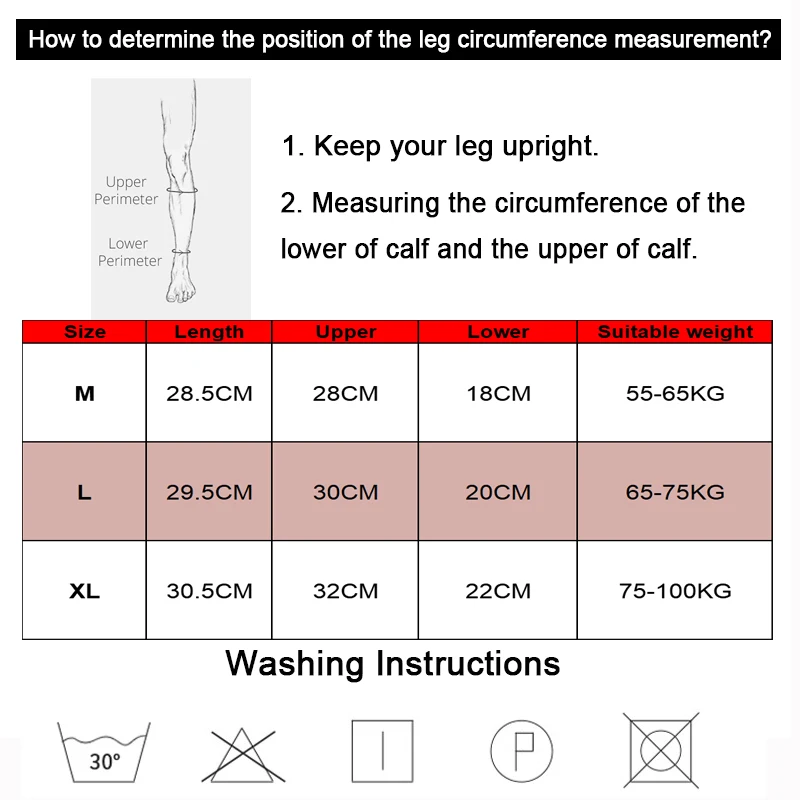 How to determine the position of the leg circumference measurement?

Upper Perimeter

Lower Perimeter

1. Keep your leg upright.

2. Measuring the circumference of the lower of calf and the upper of calf.

| Size | Length | Upper | Lower | Suitable weight |
|---|---|---|---|---|
| M | 28.5CM | 28CM | 18CM | 55-65KG |
| L | 29.5CM | 30CM | 20CM | 65-75KG |
| XL | 30.5CM | 32CM | 22CM | 75-100KG |

Washing Instructions

30°

P