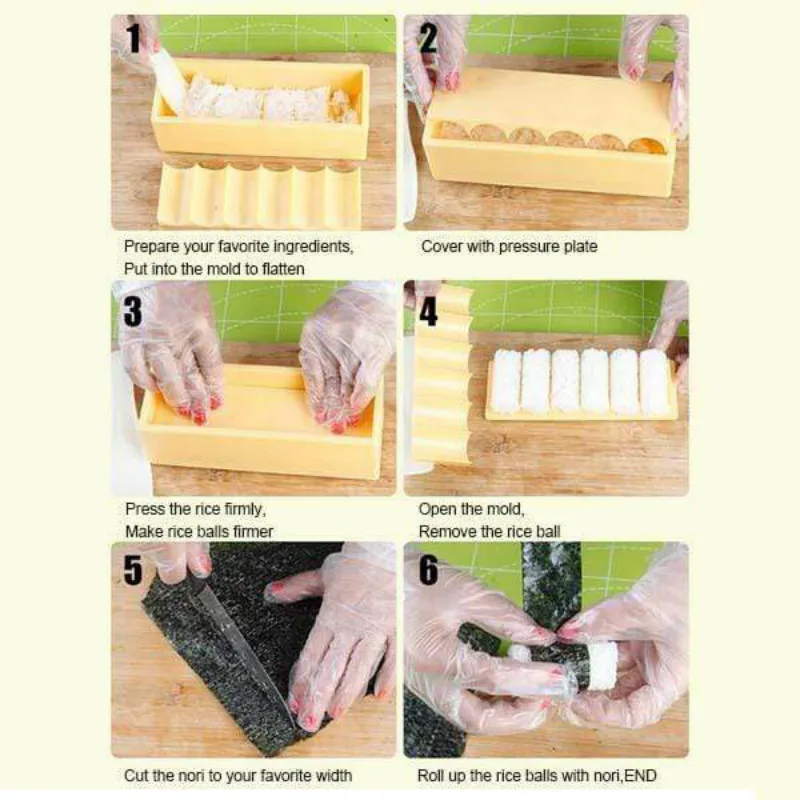 1

Prepare your favorite ingredients,
Put into the mold to flatten

2

Cover with pressure plate

3

Press the rice firmly,
Make rice balls firmer

4

Open the mold,
Remove the rice ball

5

Cut the nori to your favorite width

6

Roll up the rice balls with nori,END