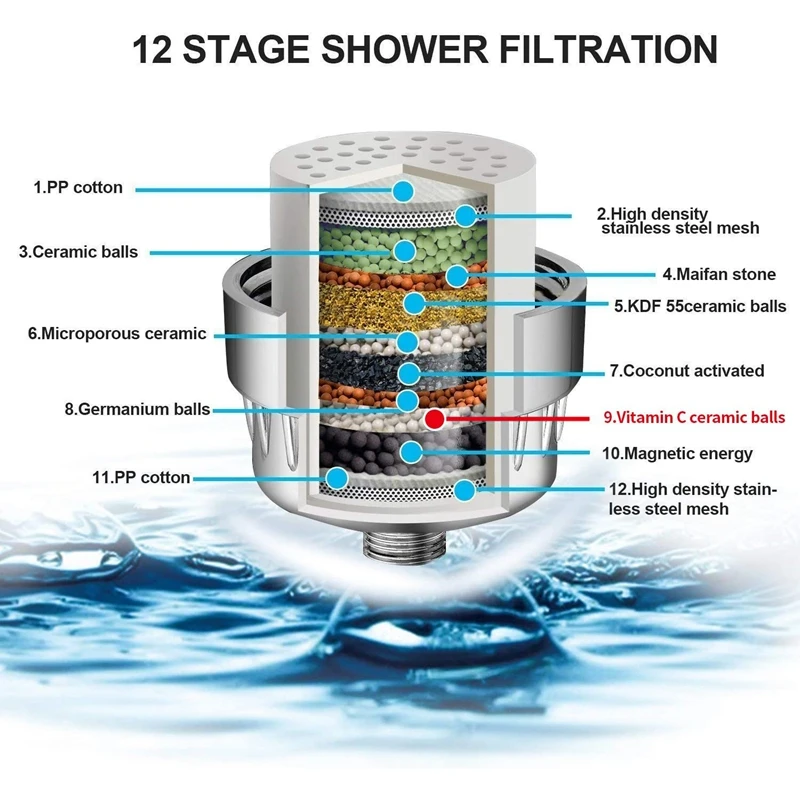 12 STAGE SHOWER FILTRATION

1.PP cotton

2.High density stainless steel mesh

3.Ceramic balls

4.Maifan stone

5.KDF 55ceramic balls

6.Microporous ceramic

7.Coconut activated

8.Germanium balls

9.Vitamin C ceramic balls

10.Magnetic energy

11.PP cotton

12.High density stainless steel mesh