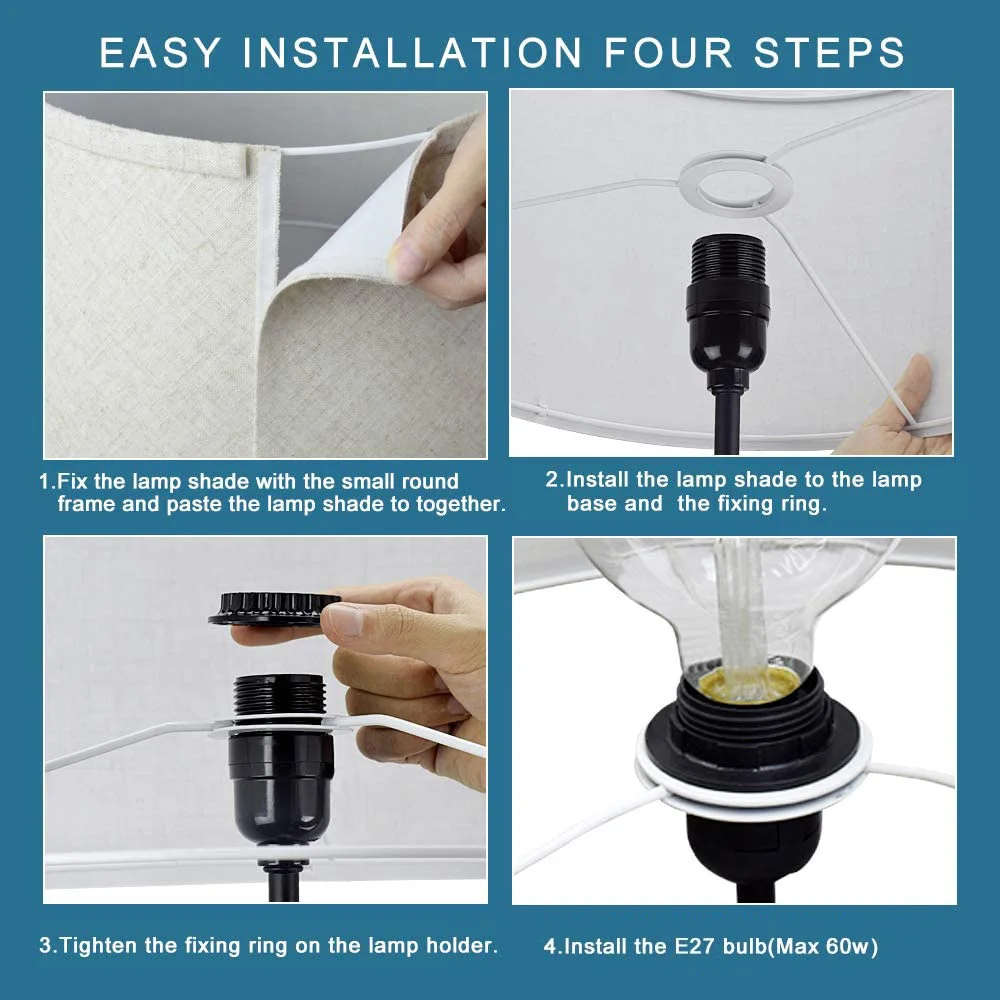 EASY INSTALLATION FOUR STEPS

1.Fix the lamp shade with the small round frame and paste the lamp shade to together.

2.Install the lamp shade to the lamp base and the fixing ring.

3.Tighten the fixing ring on the lamp holder.

4.Install the E27 bulb(Max 60w)