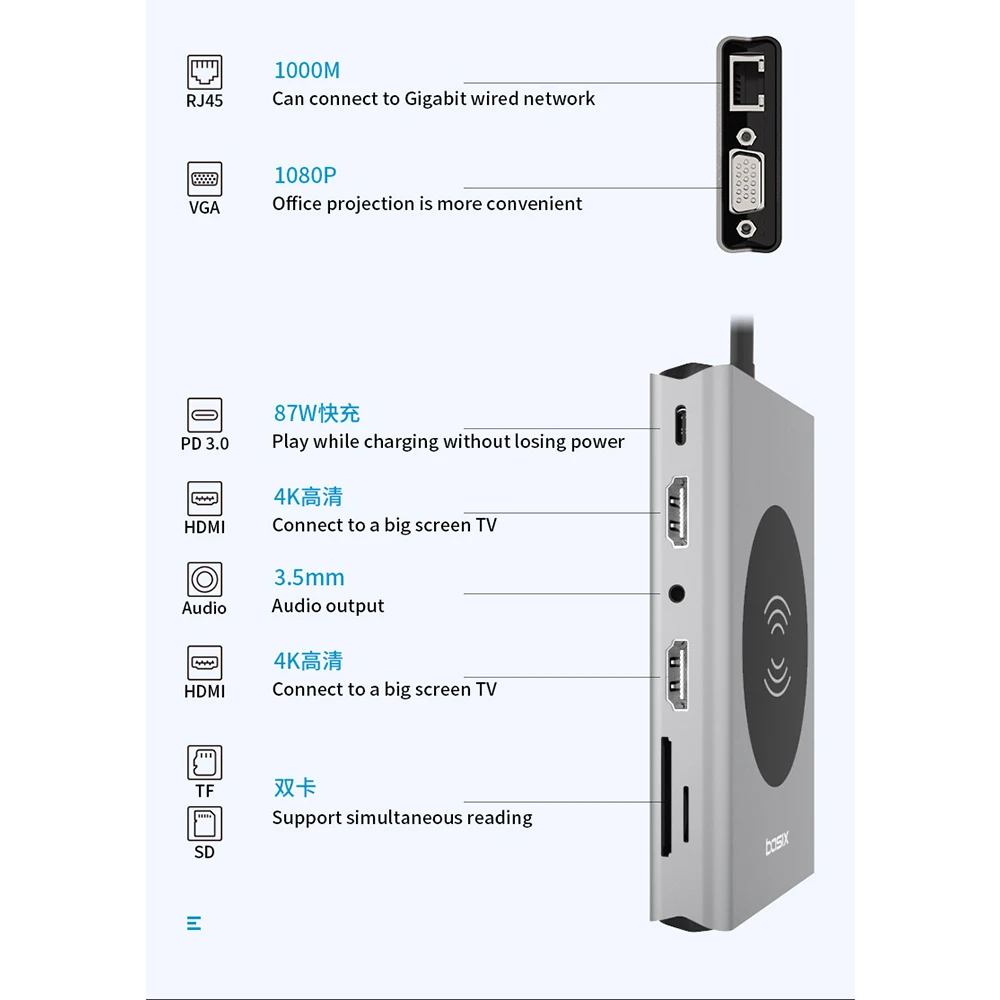 RJ45
1000M
Can connect to Gigabit wired network

VGA
1080P
Office projection is more convenient

PD 3.0
87W快充
Play while charging without losing power

HDMI
4K高清
Connect to a big screen TV

Audio
3.5mm
Audio output

HDMI
4K高清
Connect to a big screen TV

TF
SD
双卡
Support simultaneous reading

basix