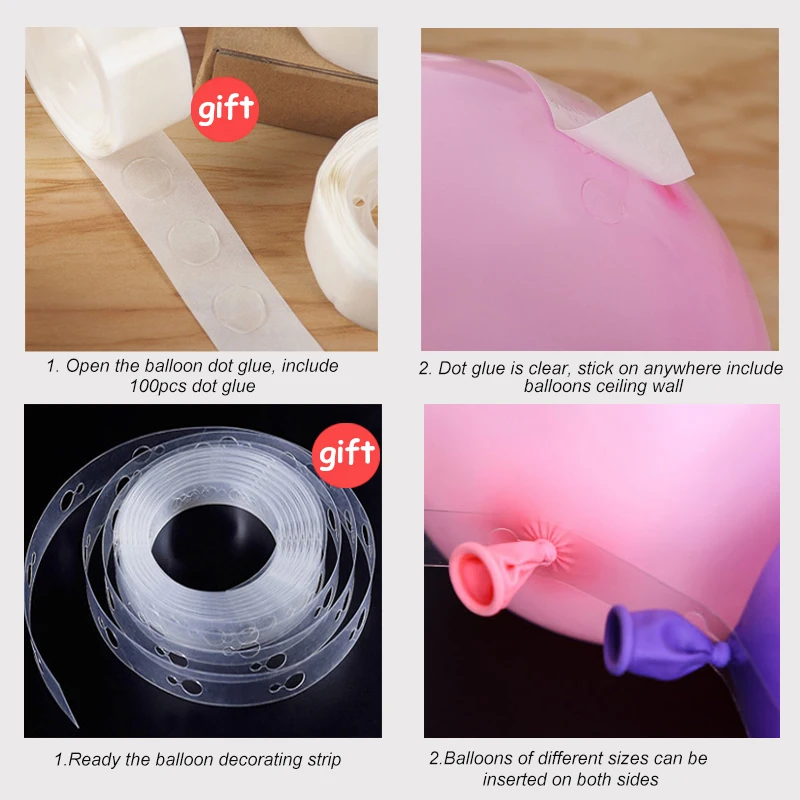 gift

1. Open the balloon dot glue, include 100pcs dot glue

2. Dot glue is clear, stick on anywhere include balloons ceiling wall

gift

1.Ready the balloon decorating strip

2.Balloons of different sizes can be inserted on both sides