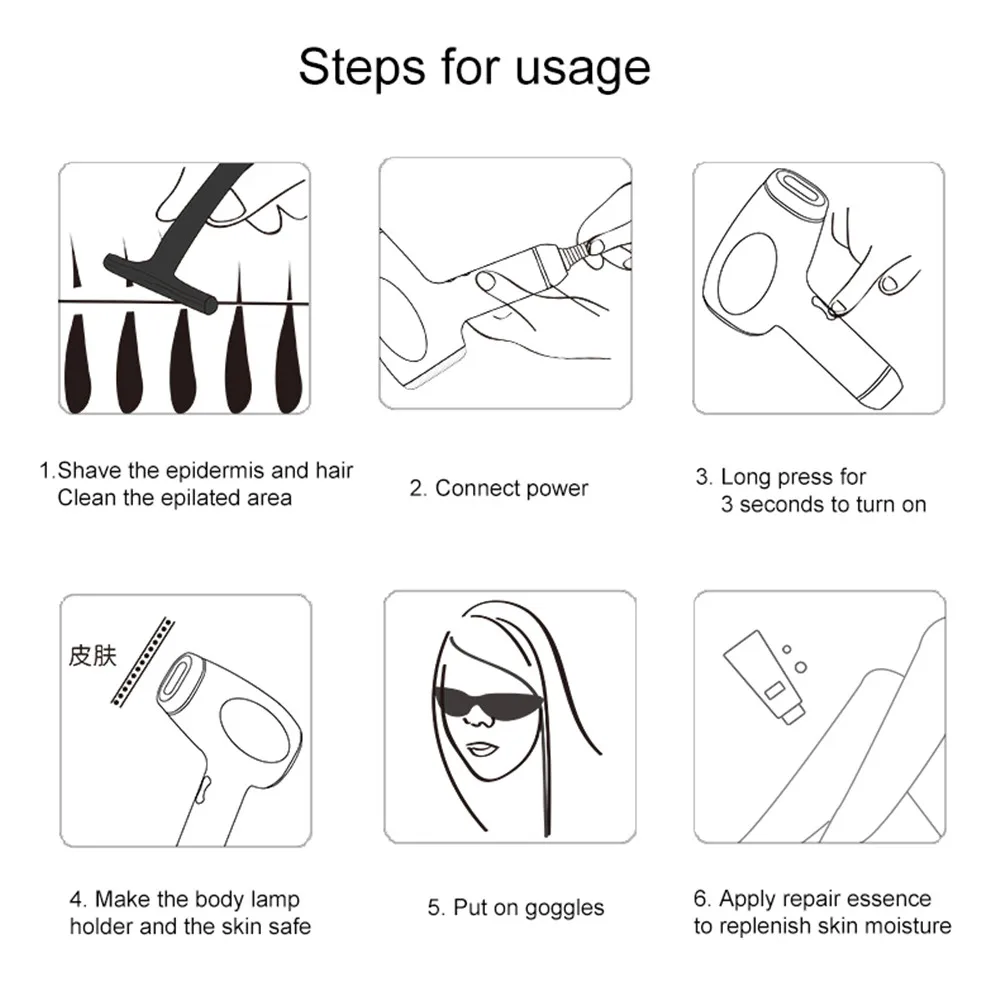 Steps for usage

1.Shave the epidermis and hair Clean the epilated area

2. Connect power

3. Long press for 3 seconds to turn on

皮肤

4. Make the body lamp holder and the skin safe

5. Put on goggles

6. Apply repair essence to replenish skin moisture