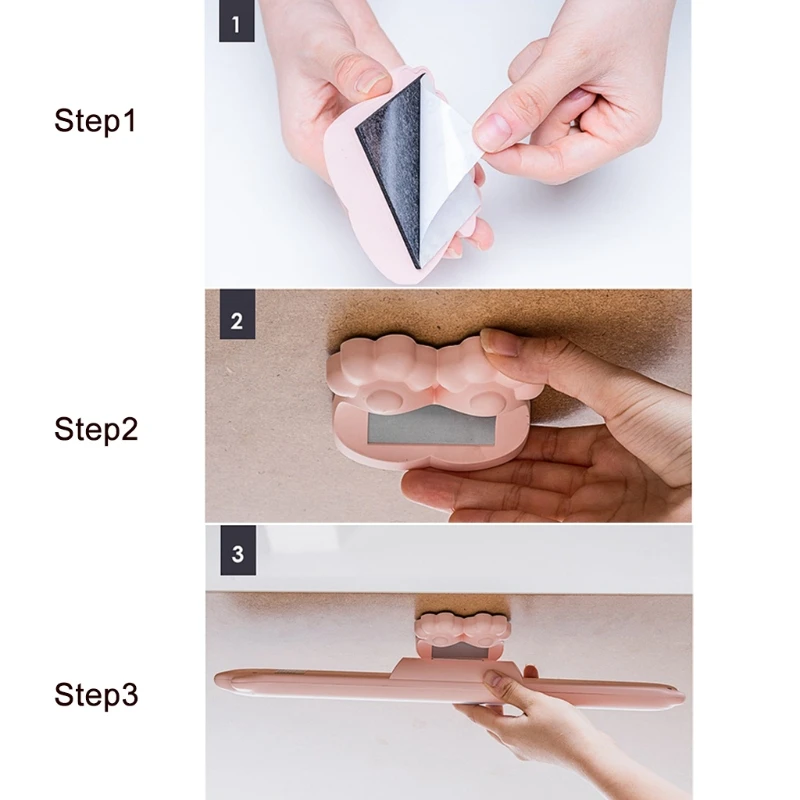 Step1

1

Step2

2

Step3

3