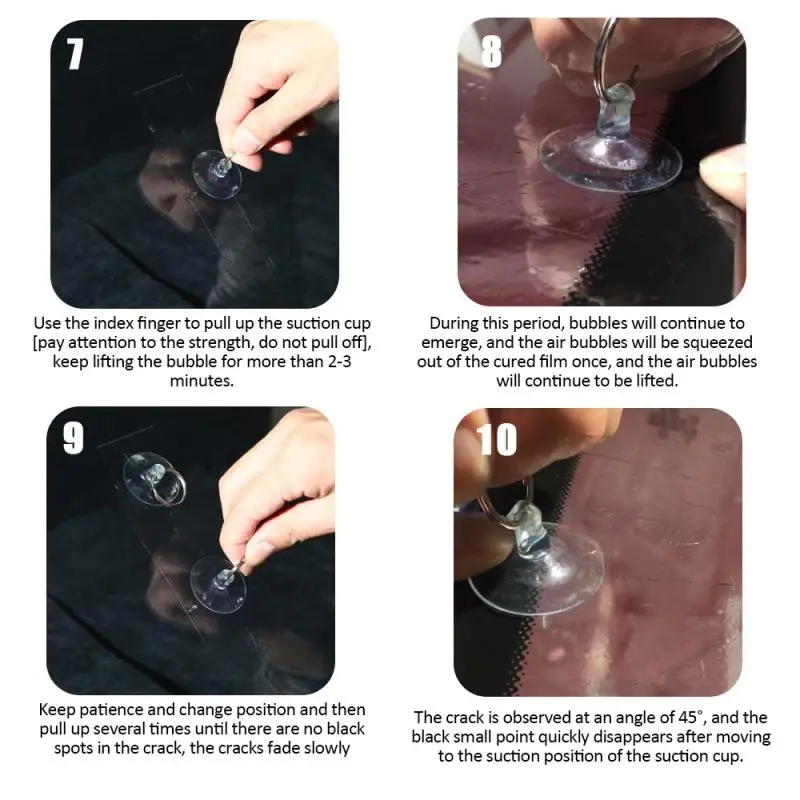 7

Use the index finger to pull up the suction cup [pay attention to the strength, do not pull off], keep lifting the bubble for more than 2-3 minutes.

8

During this period, bubbles will continue to emerge, and the air bubbles will be squeezed out of the cured film once, and the air bubbles will continue to be lifted.

9

Keep patience and change position and then pull up several times until there are no black spots in the crack, the cracks fade slowly

10

The crack is observed at an angle of 45°, and the black small point quickly disappears after moving to the suction position of the suction cup.