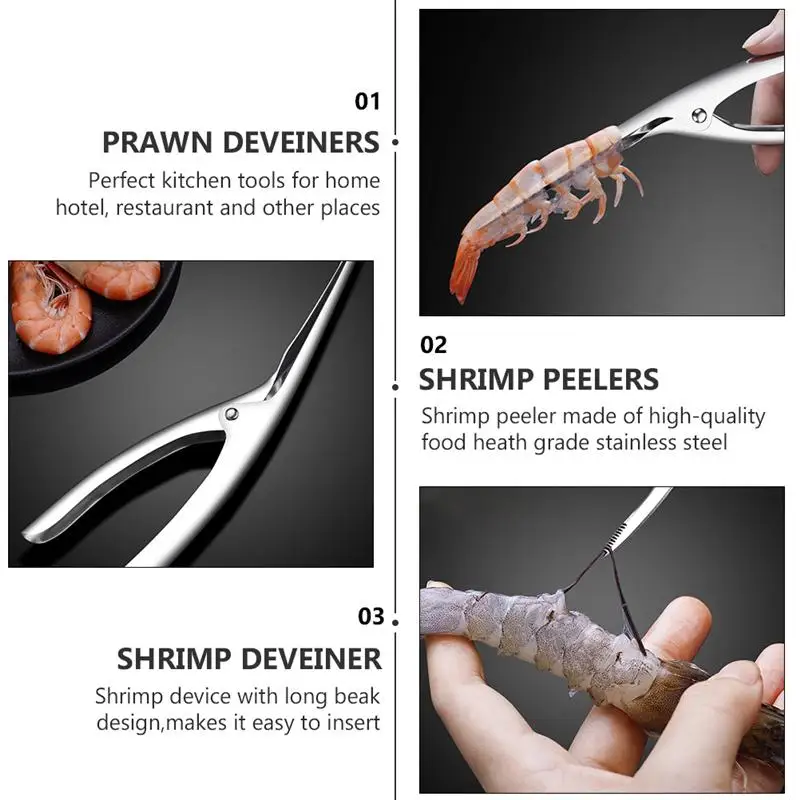 01

PRAWN DEVEINERS

Perfect kitchen tools for home hotel, restaurant and other places

02

SHRIMP PEELERS

Shrimp peeler made of high-quality food heath grade stainless steel

03

SHRIMP DEVEINER

Shrimp device with long beak design,makes it easy to insert