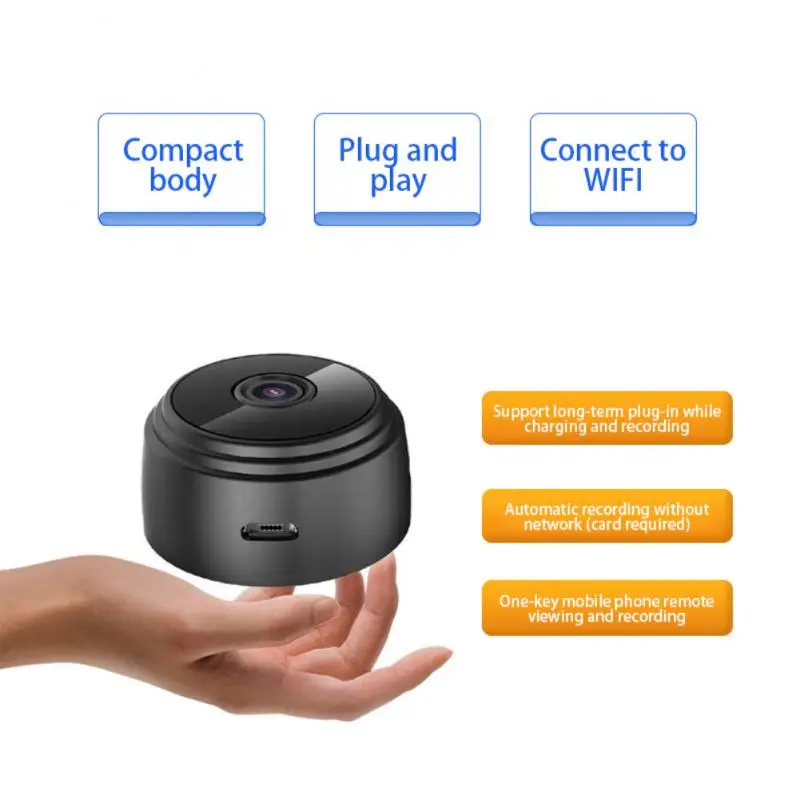 Compact body

Plug and play

Connect to WIFI

Support long-term plug-in while charging and recording

Automatic recording without network (card required)

One-key mobile phone remote viewing and recording