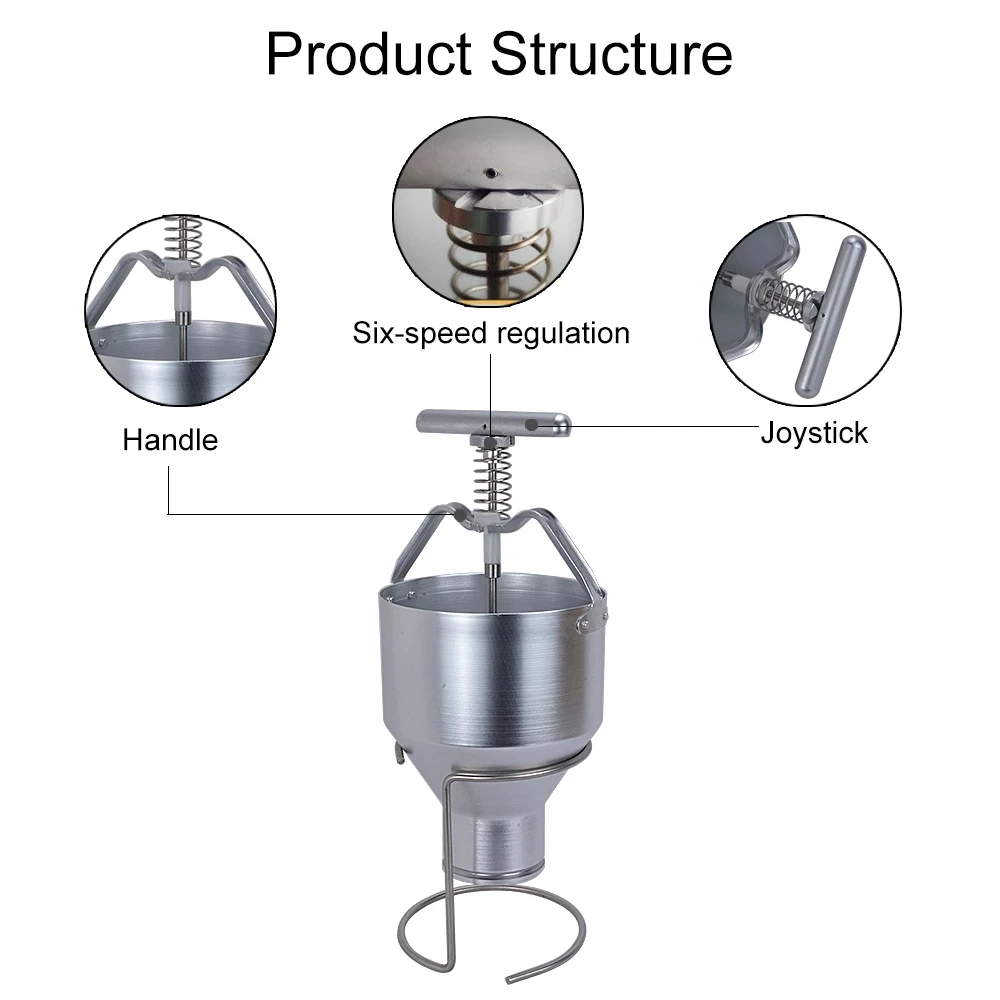 Product Structure

Six-speed regulation

Handle

Joystick