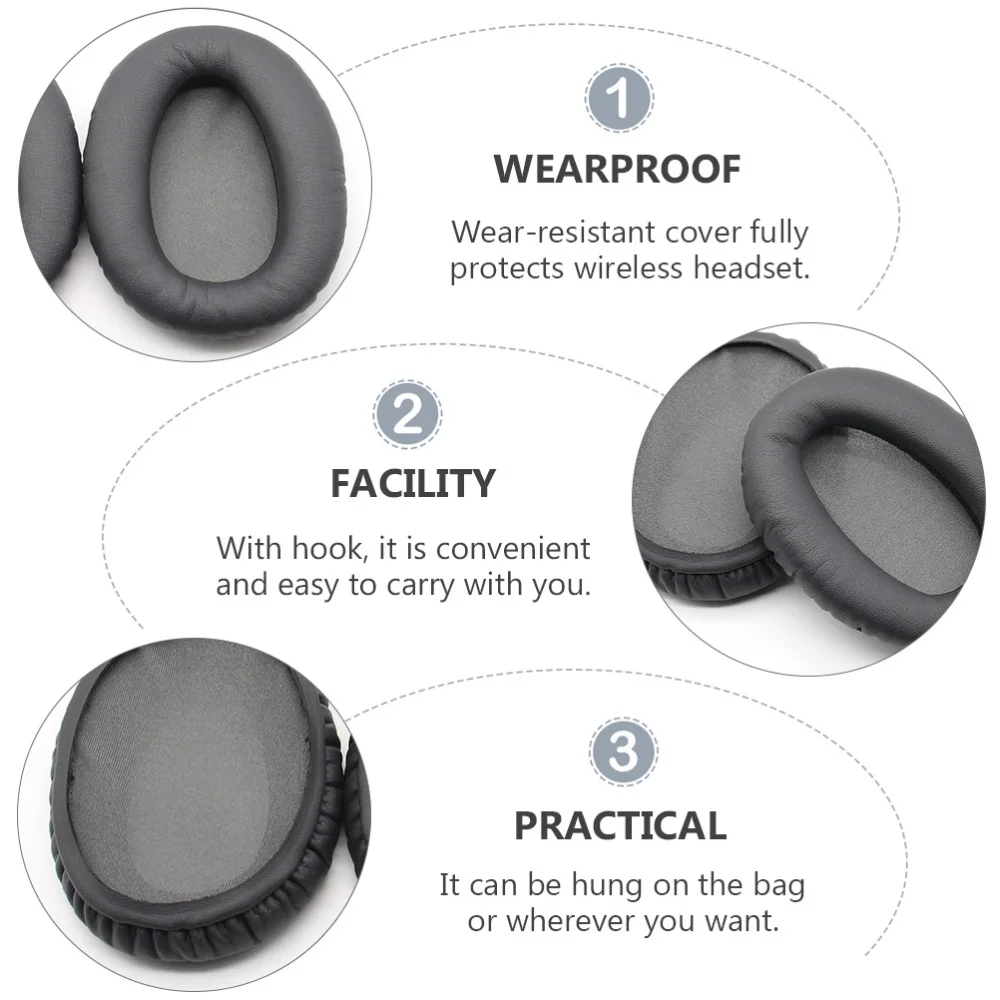 1

WEARPROOF

Wear-resistant cover fully protects wireless headset.

2

FACILITY

With hook, it is convenient and easy to carry with you.

3

PRACTICAL

It can be hung on the bag or wherever you want.