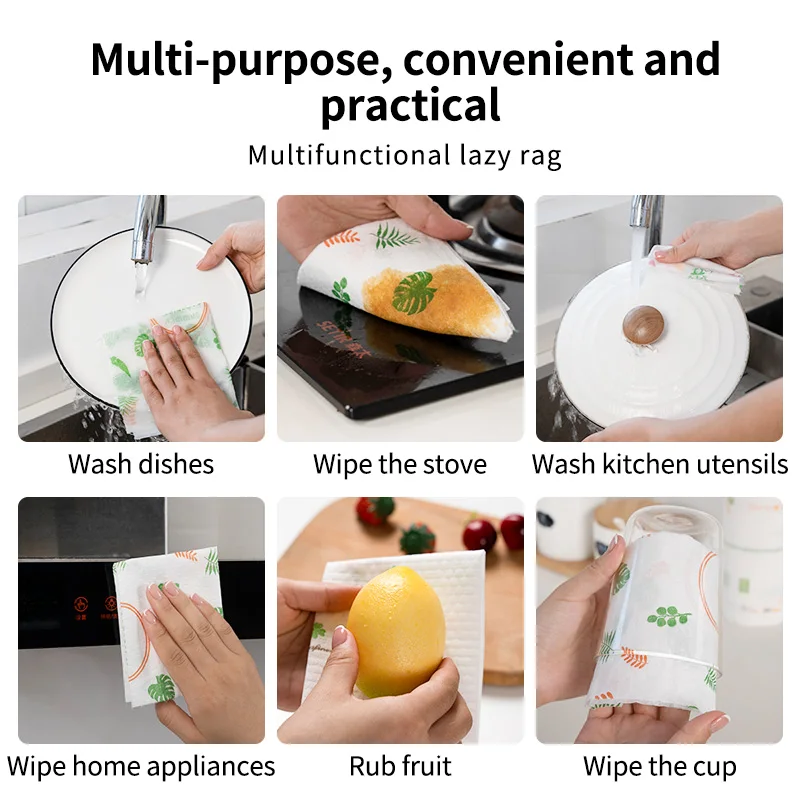 Multi-purpose, convenient and practical

Multifunctional lazy rag

Wash dishes

Wipe the stove

Wash kitchen utensils

Wipe home appliances

Rub fruit

Wipe the cup