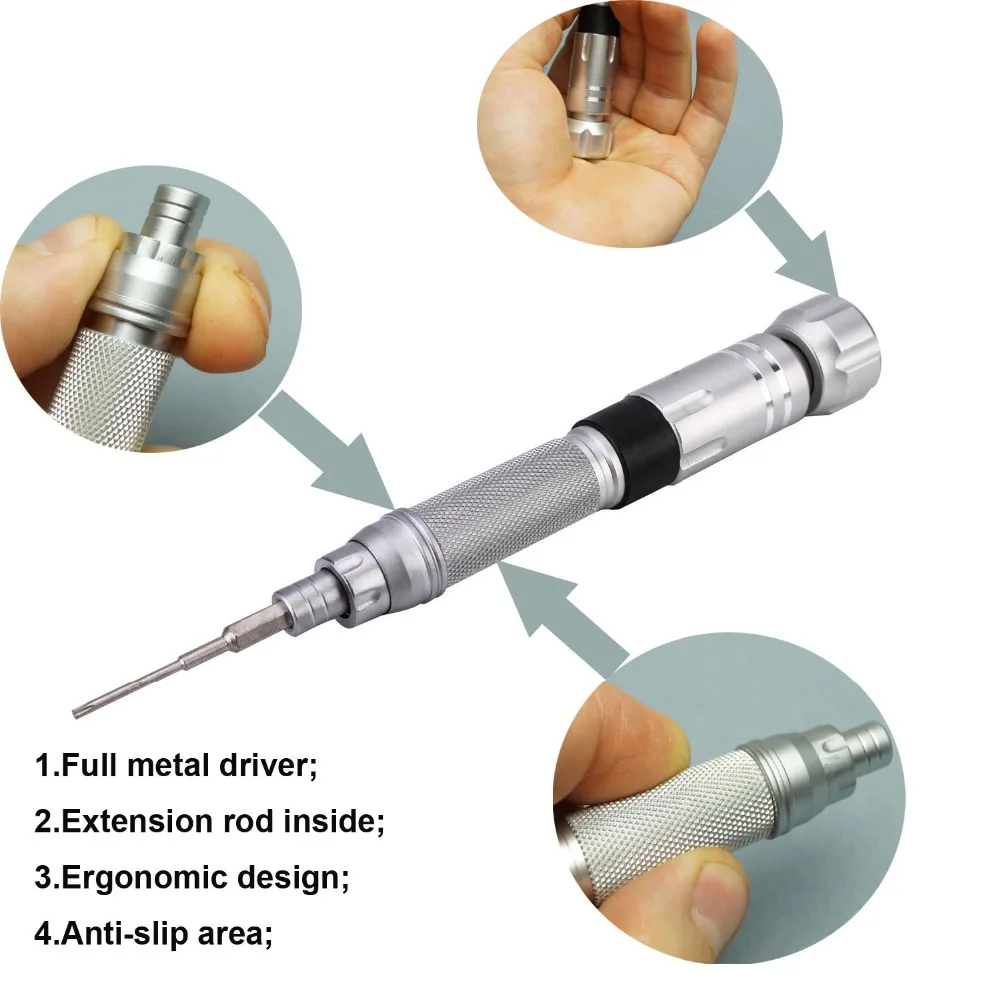 1.Full metal driver;

2.Extension rod inside;

3.Ergonomic design;

4.Anti-slip area;