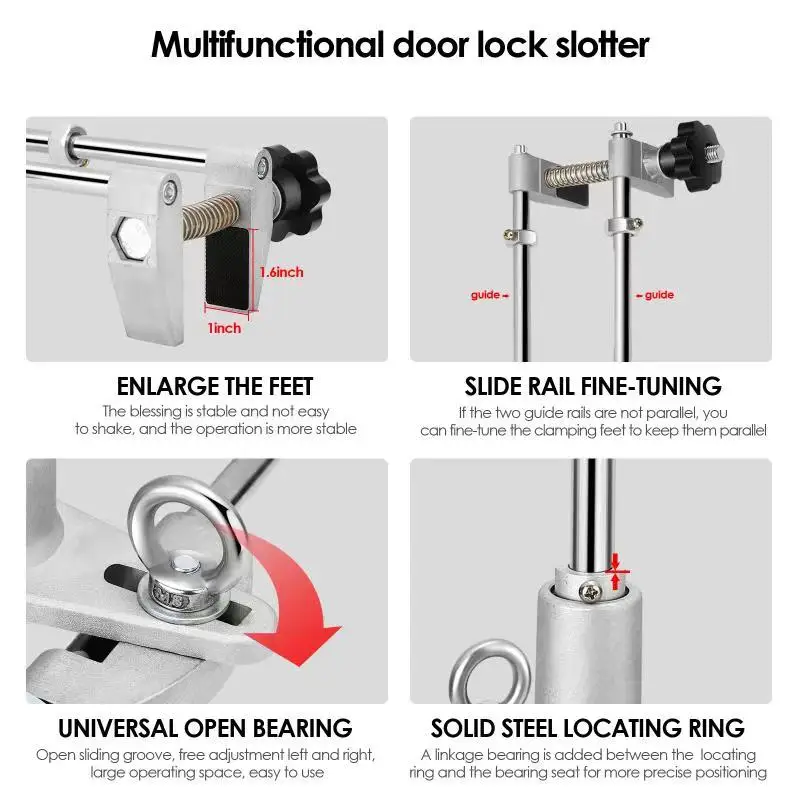 Multifunctional door lock slotter

1.6inch

1inch

ENLARGE THE FEET

The blessing is stable and not easy to shake, and the operation is more stable

guide

guide

SLIDE RAIL FINE-TUNING

If the two guide rails are not parallel, you can fine-tune the clamping feet to keep them parallel

UNIVERSAL OPEN BEARING

Open sliding groove, free adjustment left and right, large operating space, easy to use

SOLID STEEL LOCATING RING

A linkage bearing is added between the locating ring and the bearing seat for more precise positioning