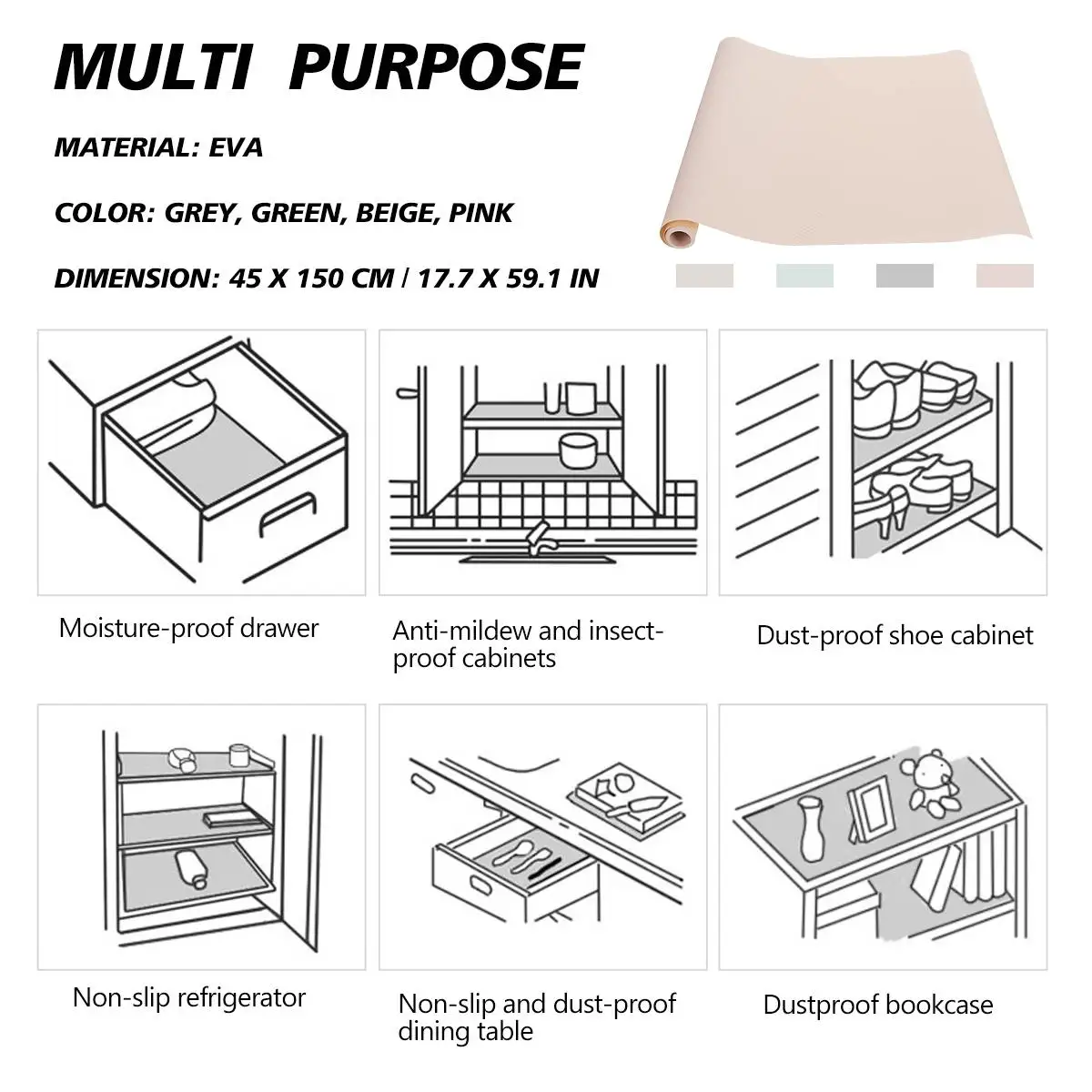 MULTI PURPOSE

MATERIAL: EVA

COLOR: GREY, GREEN, BEIGE, PINK

DIMENSION: 45 X 150 CM / 17.7 X 59.1 IN

Moisture-proof drawer

Anti-mildew and insect-proof cabinets

Dust-proof shoe cabinet

Non-slip refrigerator

Non-slip and dust-proof dining table

Dustproof bookcase