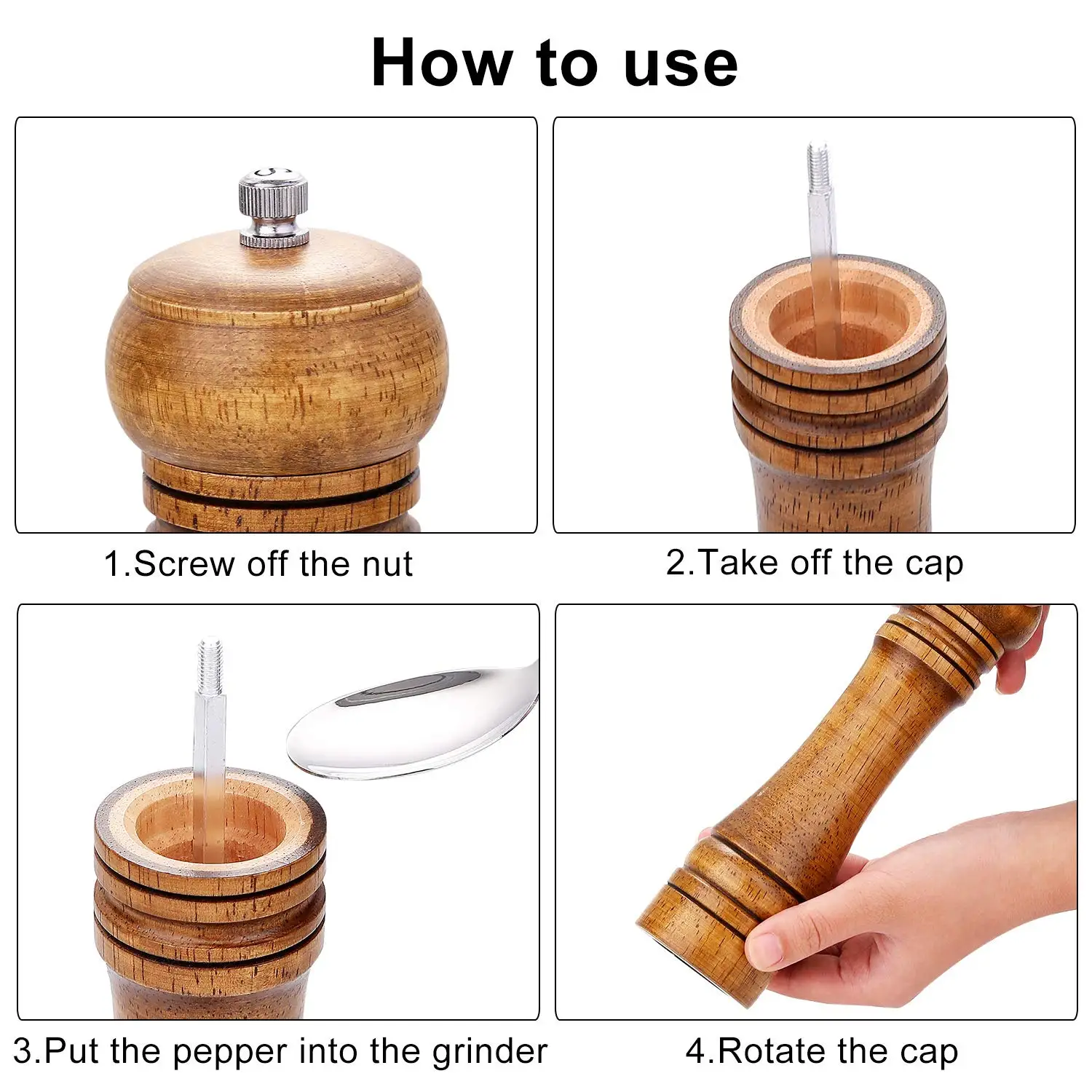 How to use

1.Screw off the nut

2.Take off the cap

3.Put the pepper into the grinder

4.Rotate the cap