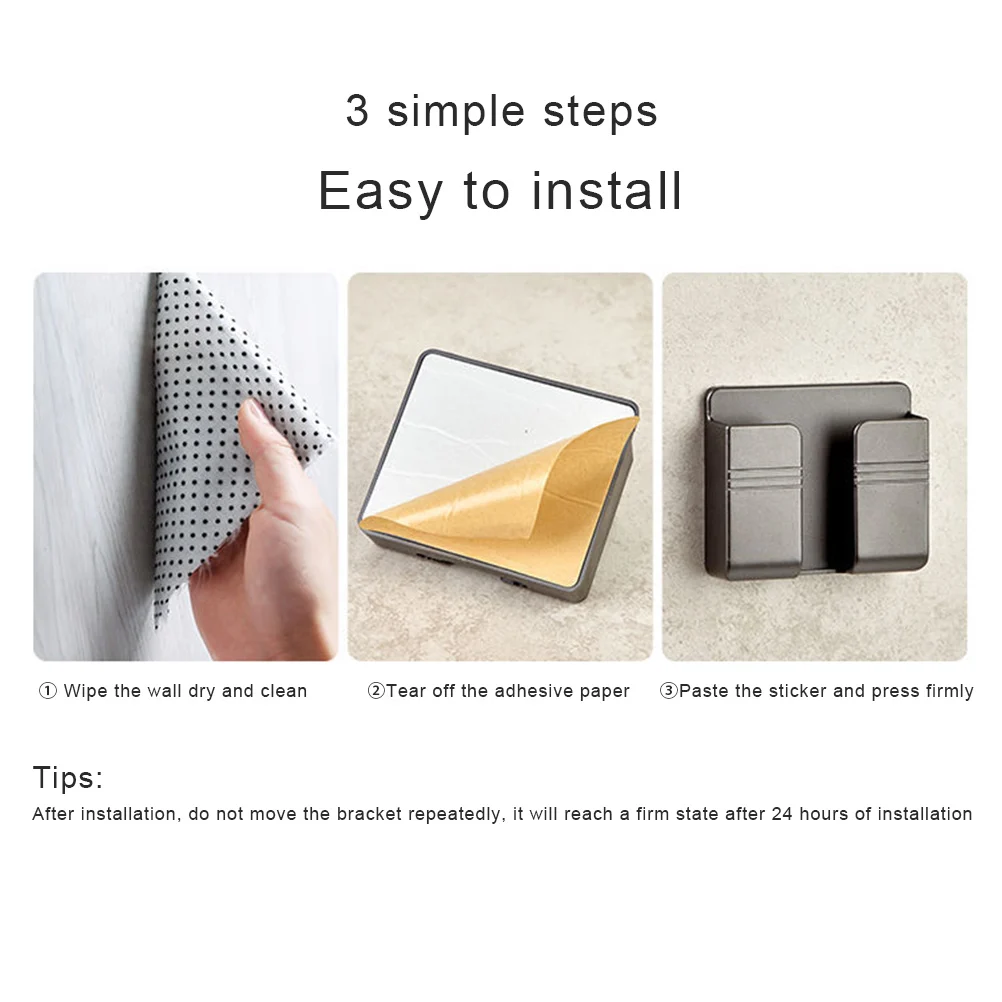 3 simple steps

Easy to install

① Wipe the wall dry and clean

②Tear off the adhesive paper

③Paste the sticker and press firmly

Tips:

After installation, do not move the bracket repeatedly, it will reach a firm state after 24 hours of installation