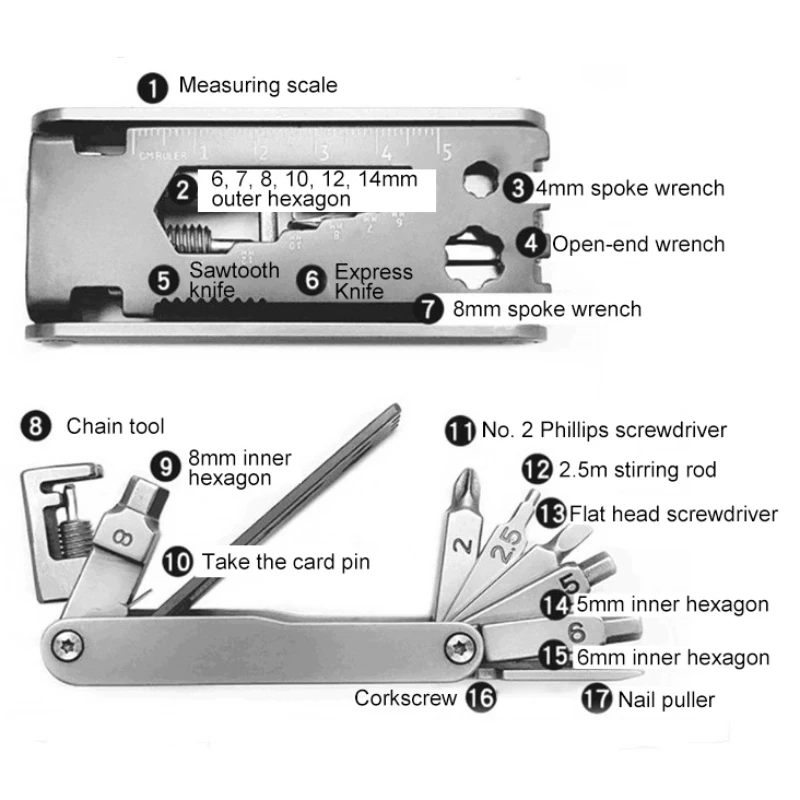 1 Measuring scale

CM RULER 1 2 3 4 5

2 6, 7, 8, 10, 12, 14mm outer hexagon

3 4mm spoke wrench

4 Open-end wrench

5 Sawtooth knife

6 Express Knife

7 8mm spoke wrench

8 Chain tool

9 8mm inner hexagon

10 Take the card pin

11 No. 2 Phillips screwdriver

12 2.5m stirring rod

13 Flat head screwdriver

14 5mm inner hexagon

15 6mm inner hexagon

Corkscrew 16

17 Nail puller

8

2

2.5

5

6